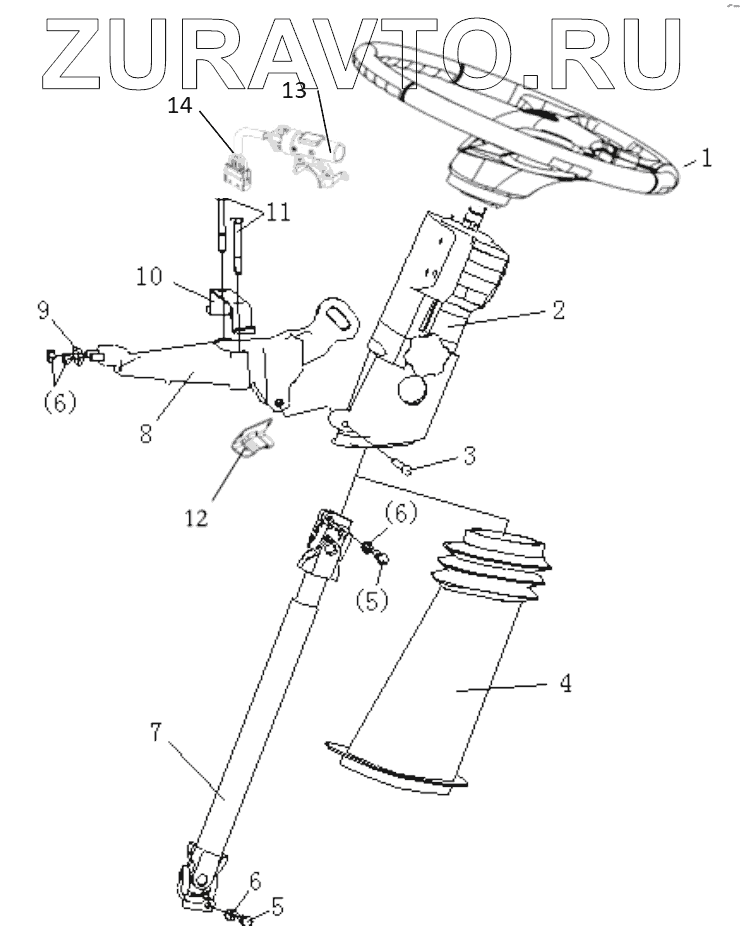 ZURAVTO.RU

14
13
1
11
10
2
9
(6)
8
3
12
(6)
(5)
4
7
6
5