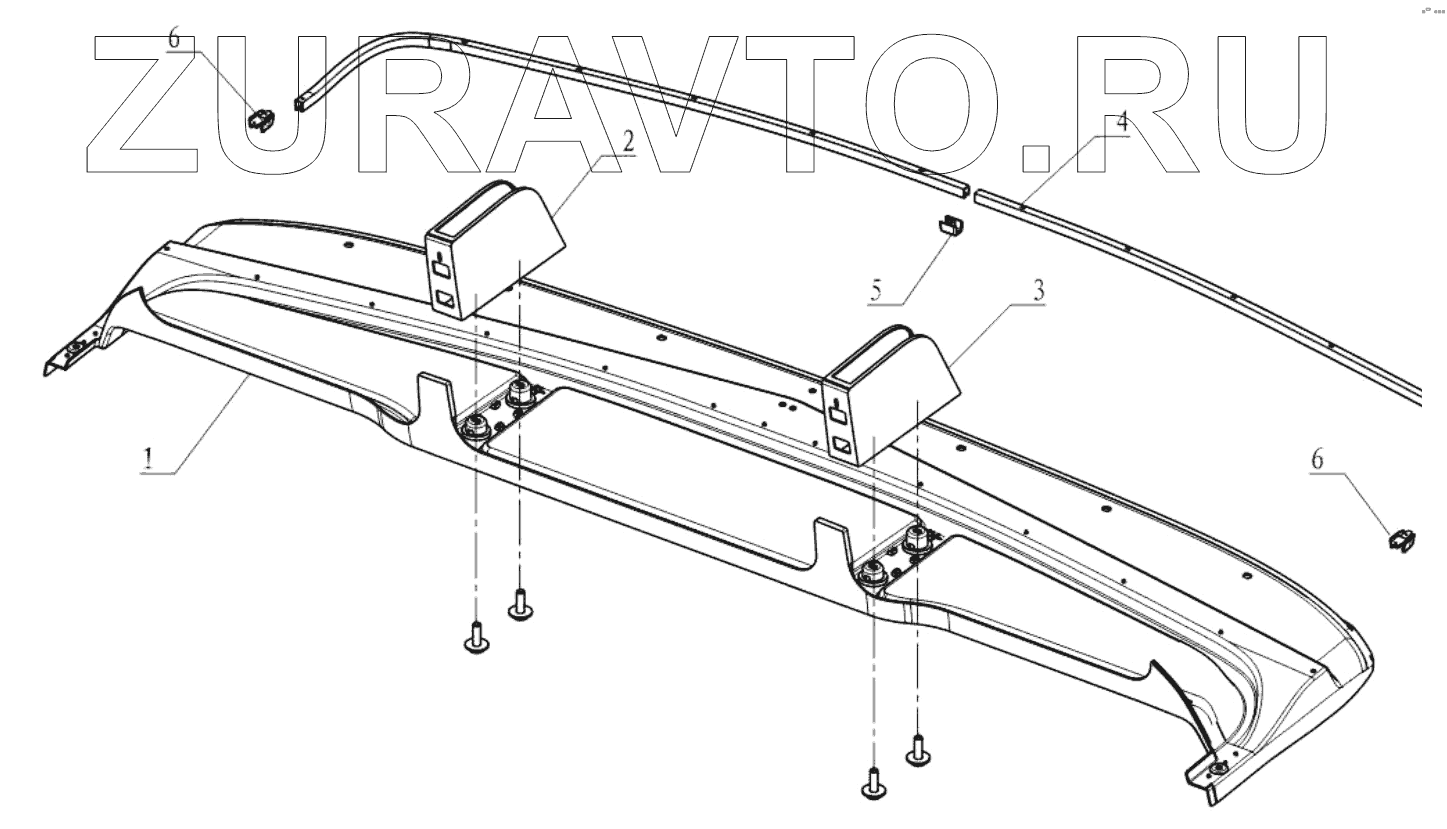 ZURAVTO.RU

6
2
4
5
3
1
6