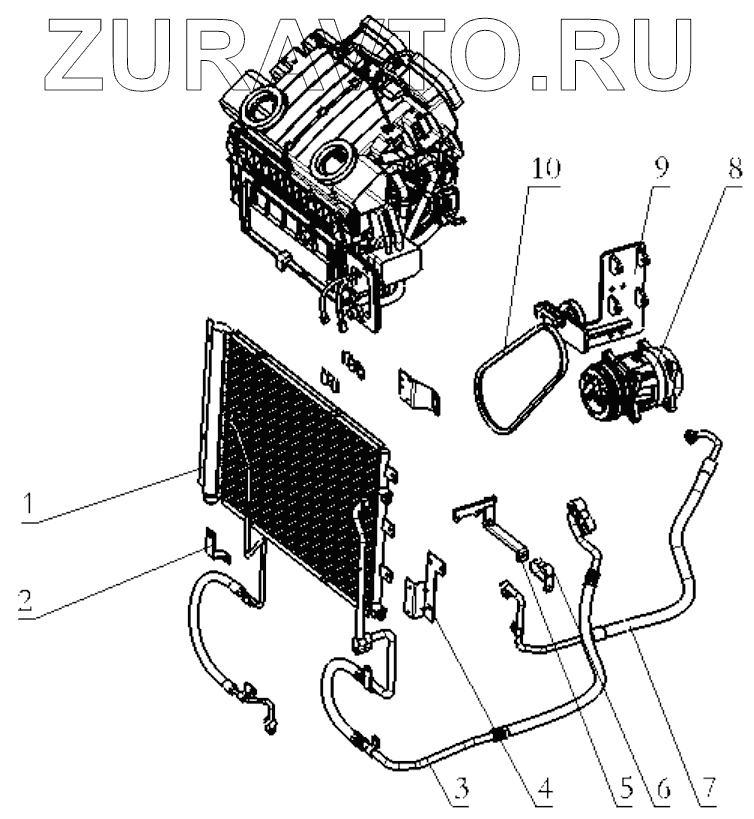 ZURAVTO.RU

10
9
8
1
2
3
4
5
6
7