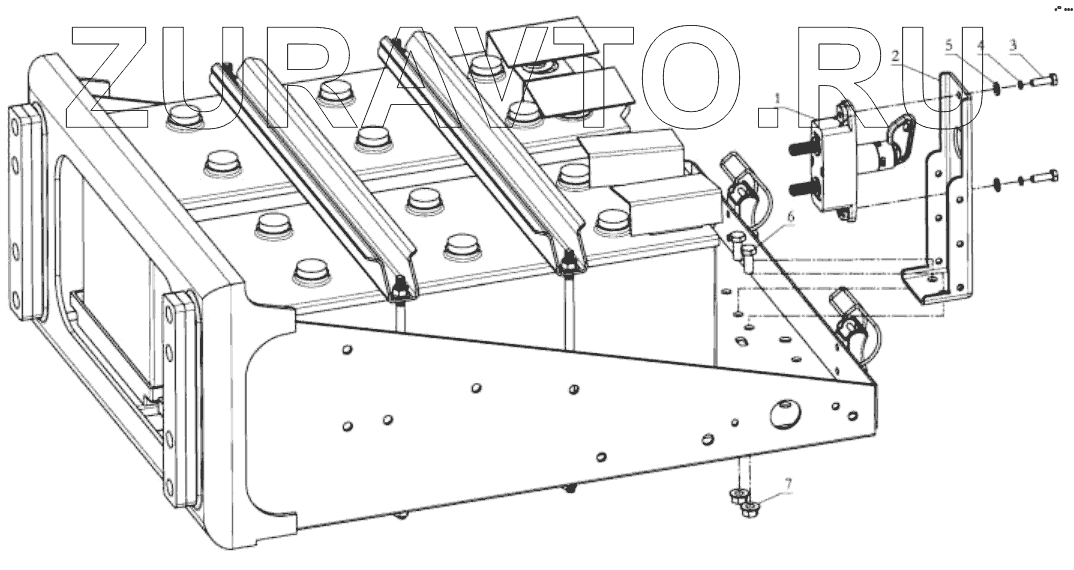 ZURAVTO.RU

1
2
5
4
3
6
7