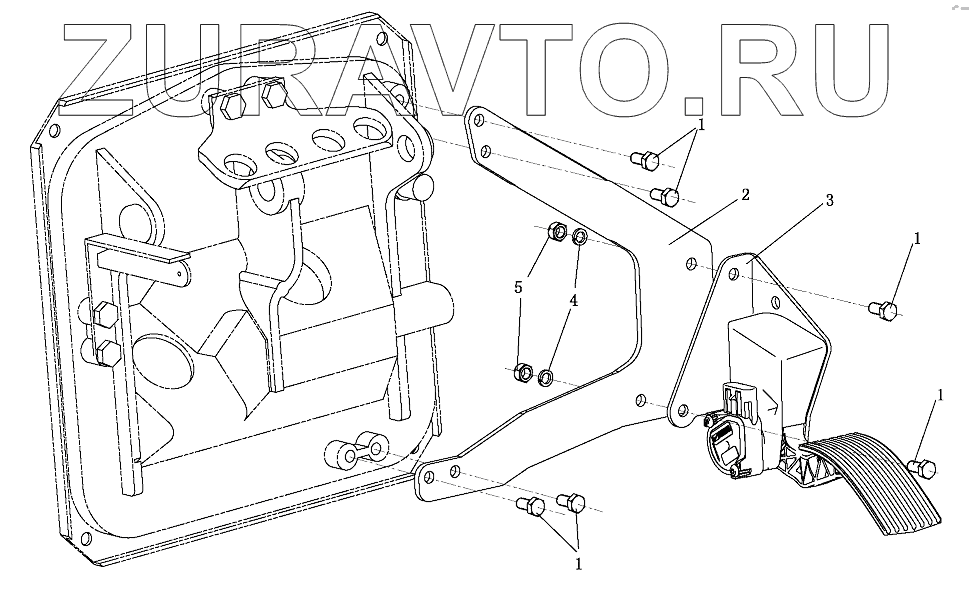 ZURAVTO.RU

1
2
3
1
5
4
1
1