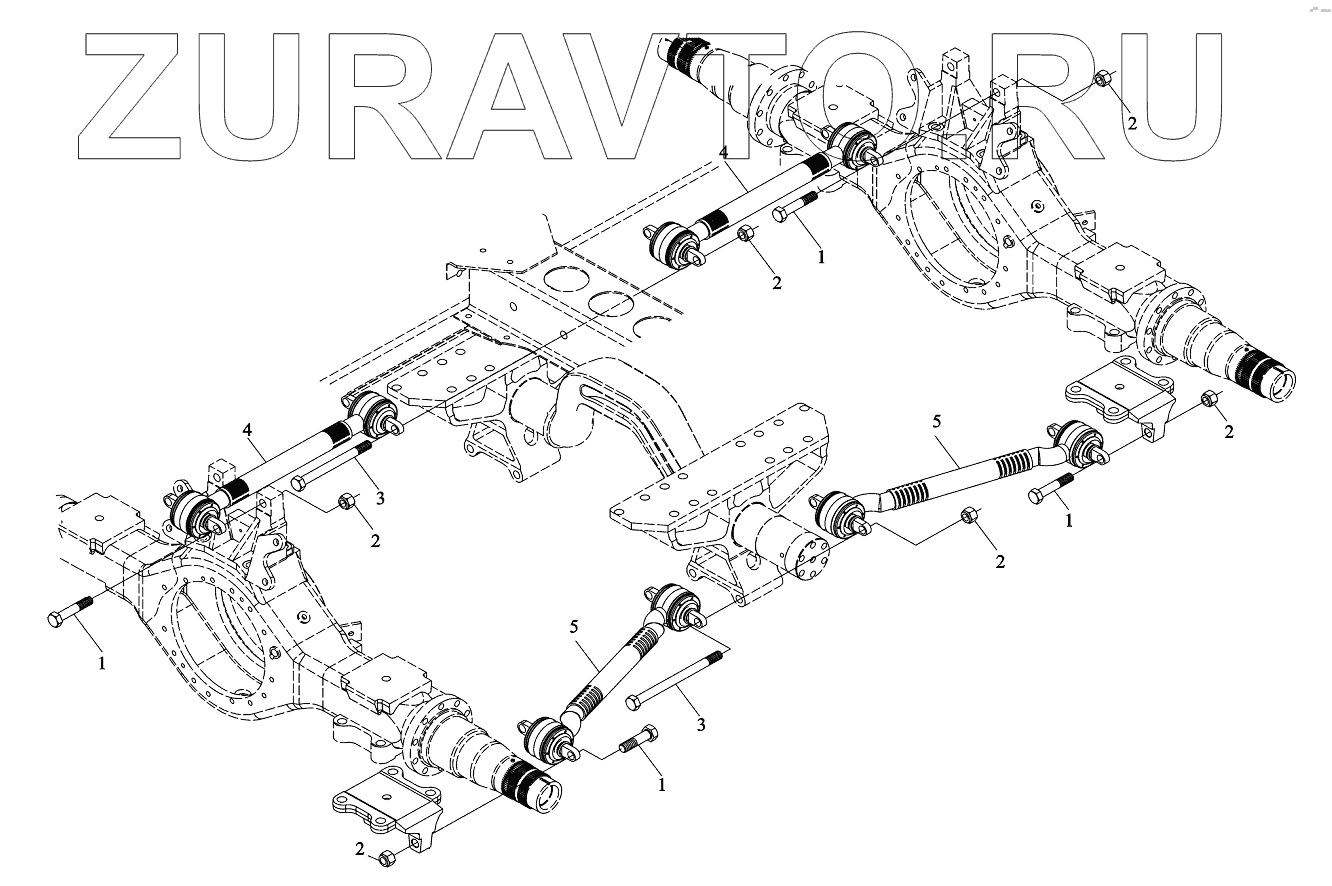 ZURAVTO.RU

2
4
1
2
4
3
2
5
2
1
2
1
5
3
1
2