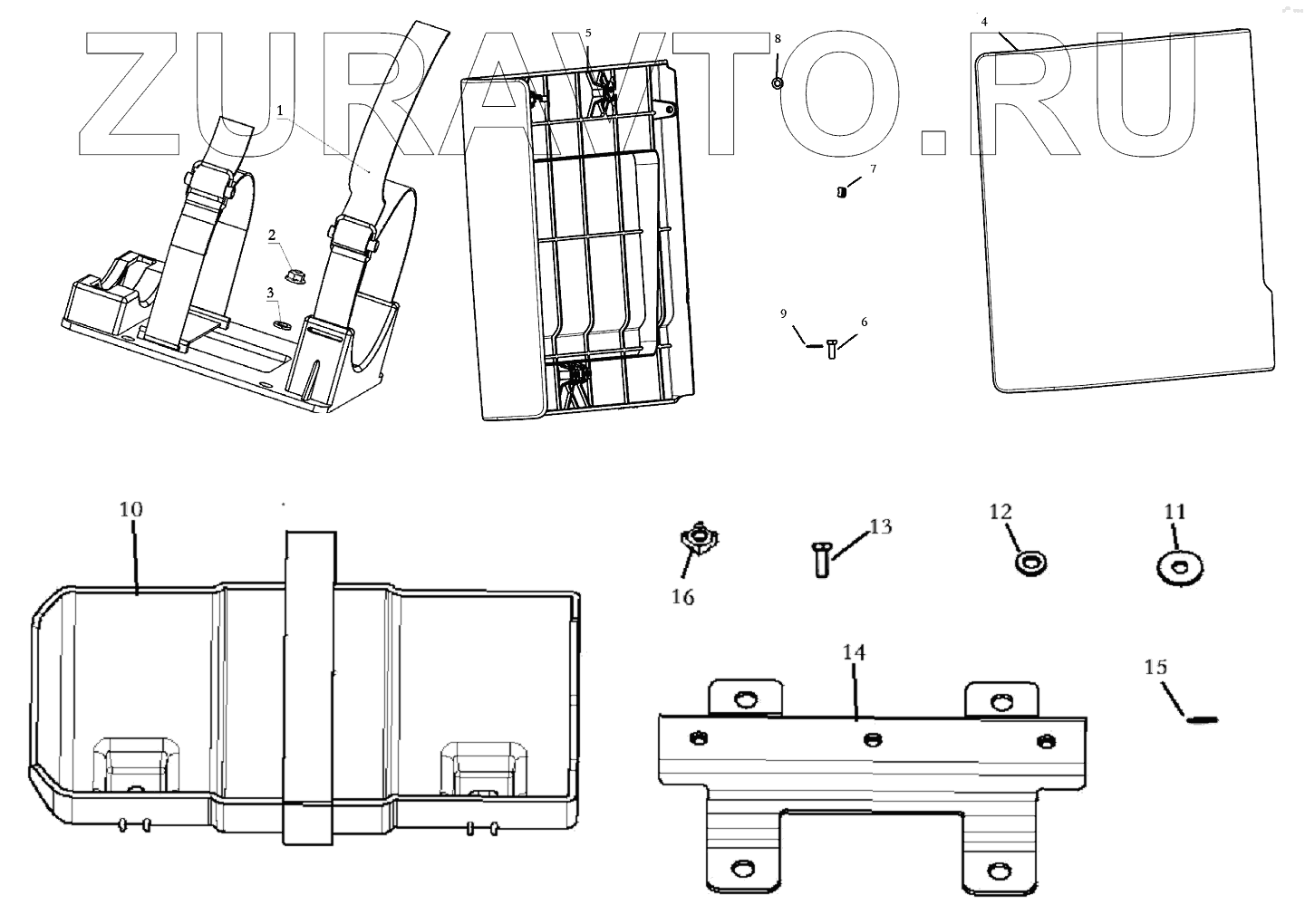 ZURAVTO.RU

1
2
3
5
8
7
9
6
4

10
16
13
12
11
14
15