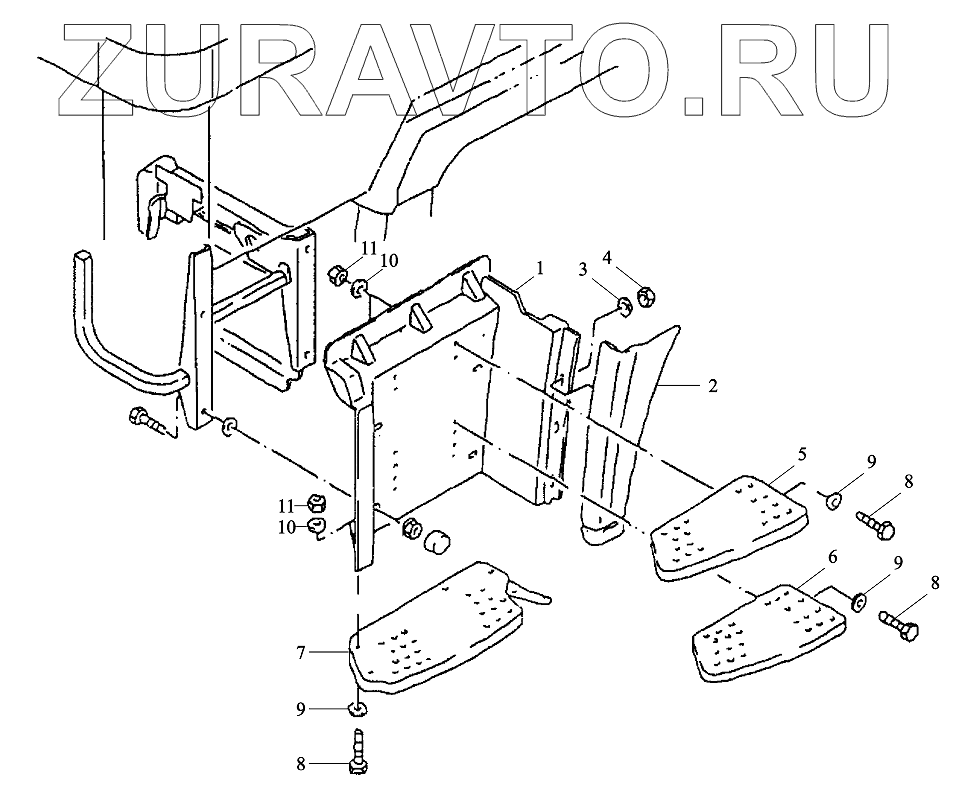 ZURAVTO.RU

11
10
1
3
4
2
5
9
8
11
10
6
9
8
7
9
8