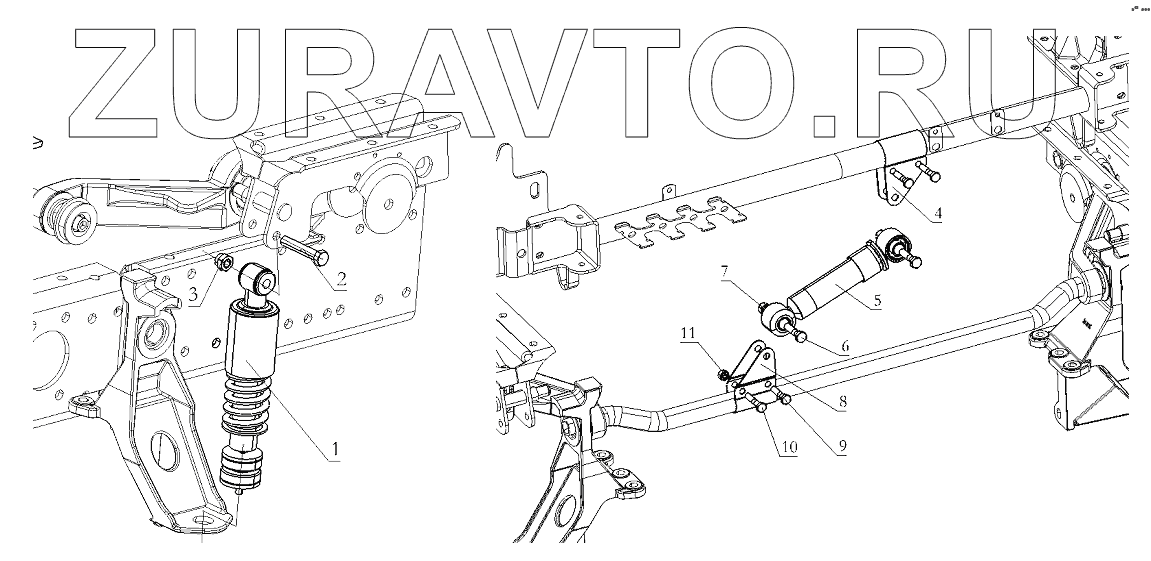 ZURAVTO.RU

3
2
1
4
7
5
6
11
8
9
10