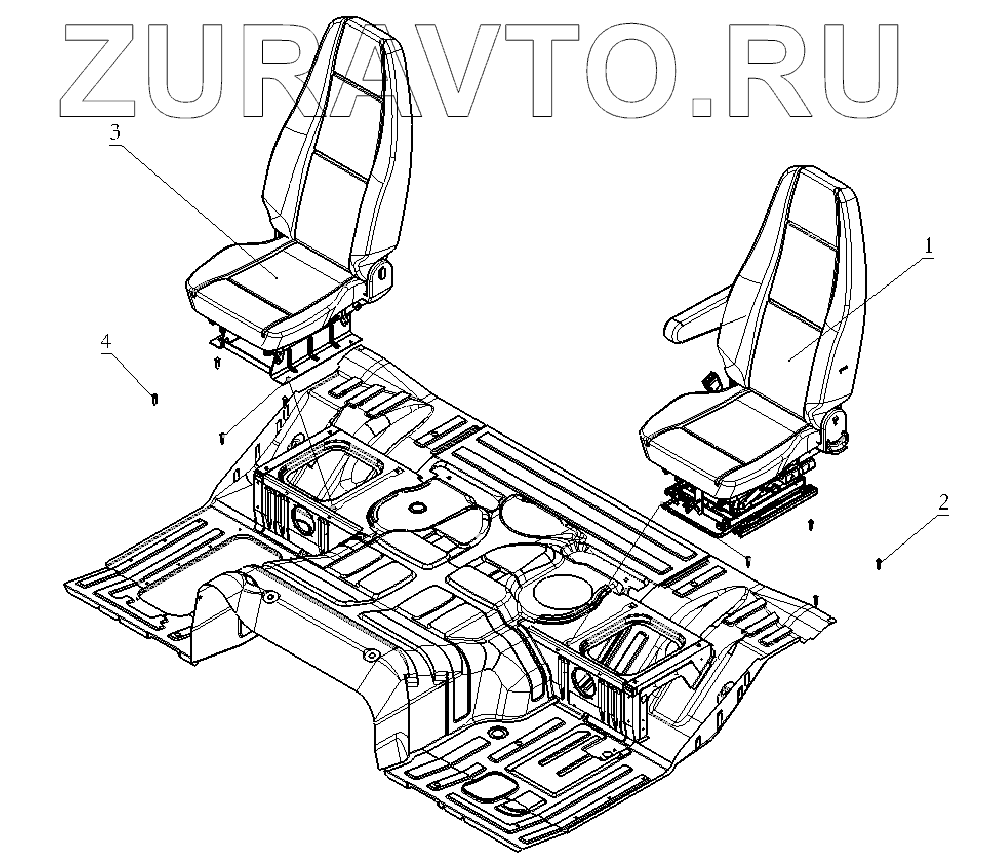 ZURAVTO.RU

3

1

4

2