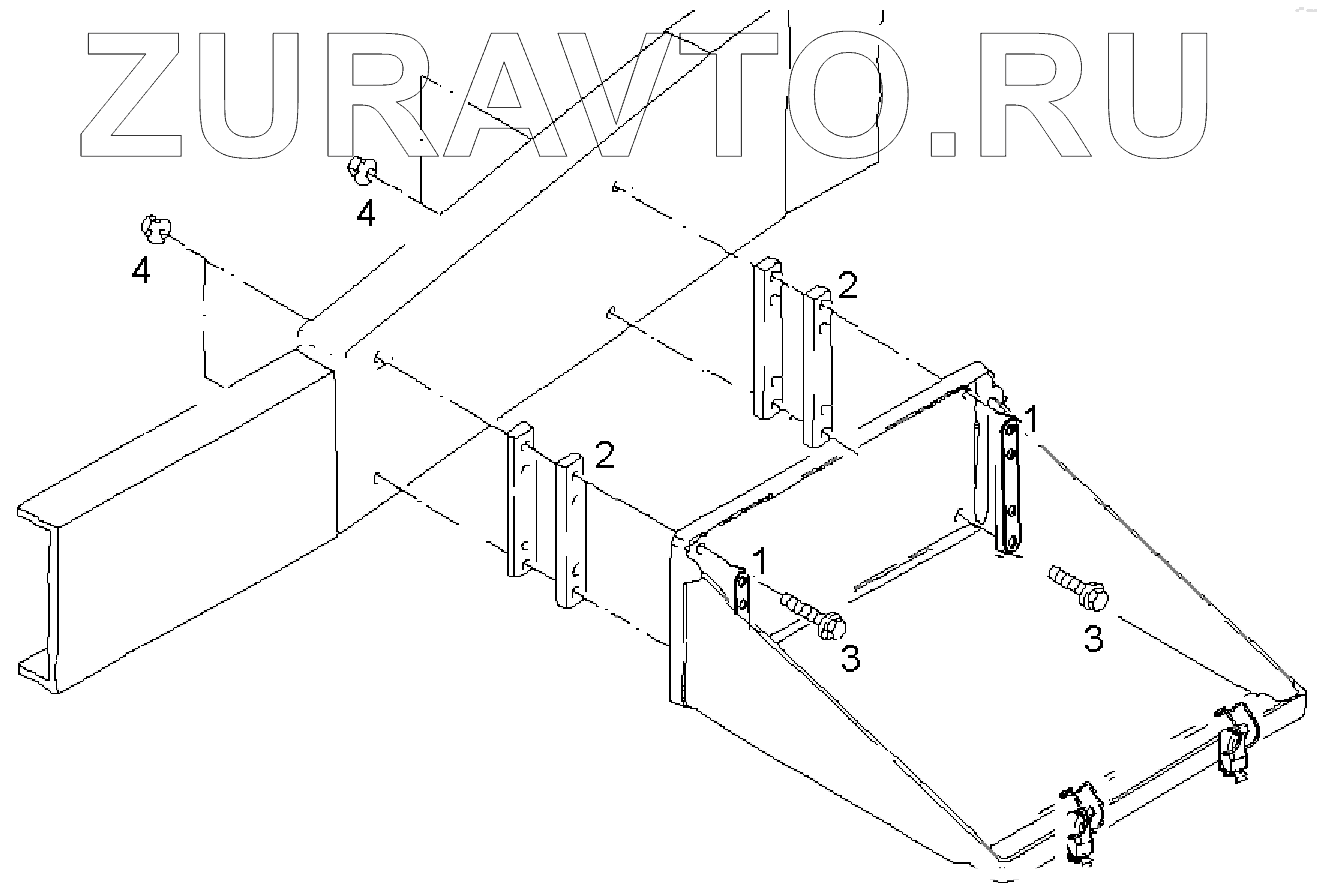 ZURAVTO.RU

4

4

2

2

1

1

3

3