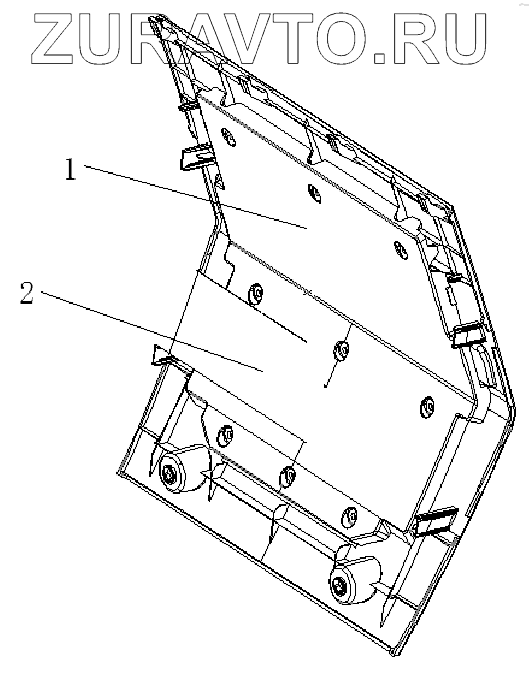 ZURAVTO.RU

1

2