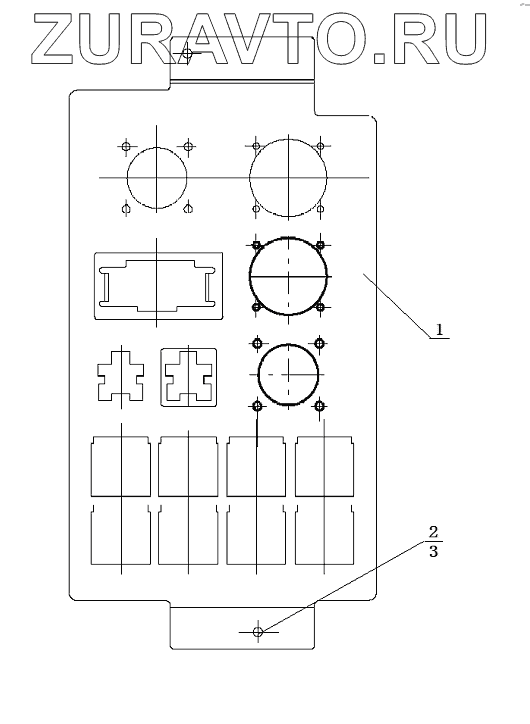 ZURAVTO.RU

1

2
3