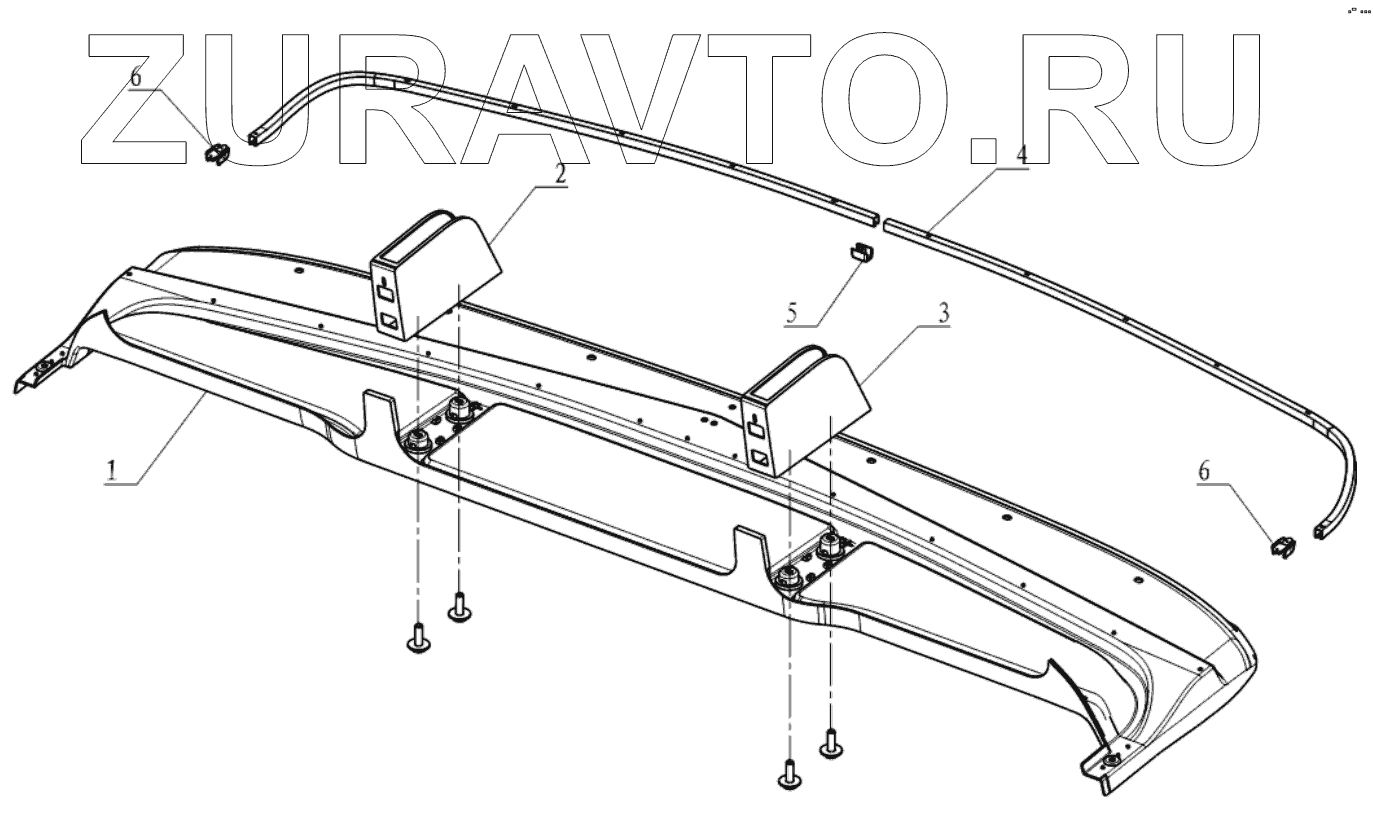 ZURAVTO.RU

6
2
4
5
3
1
6