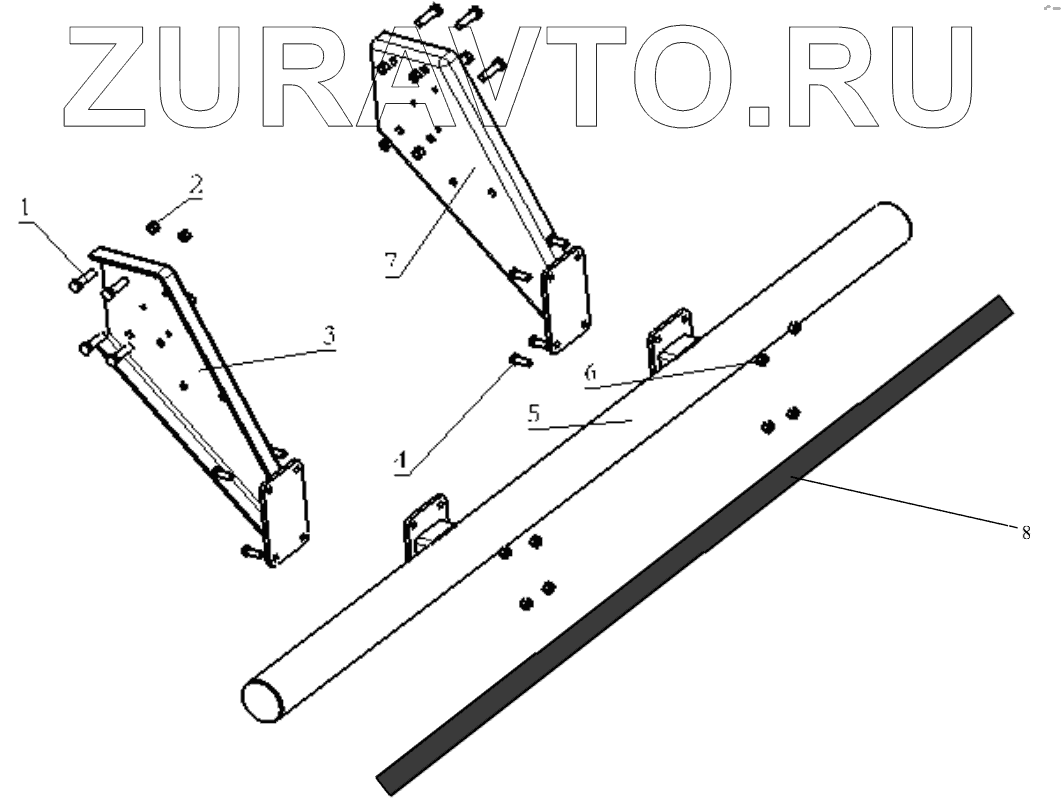 ZURAVTO.RU

1
2
7
3
6
5
4
8