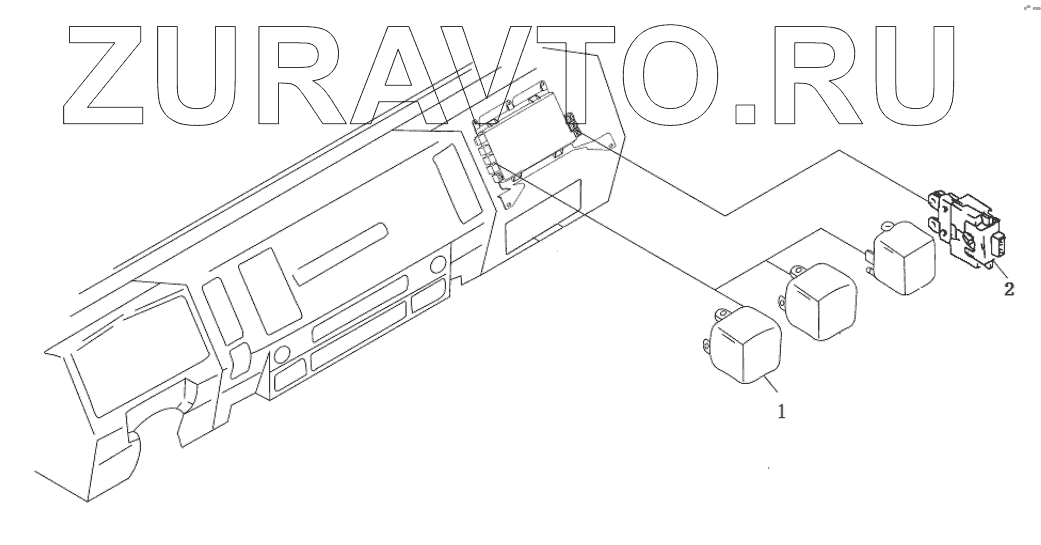 ZURAVTO.RU

2

1