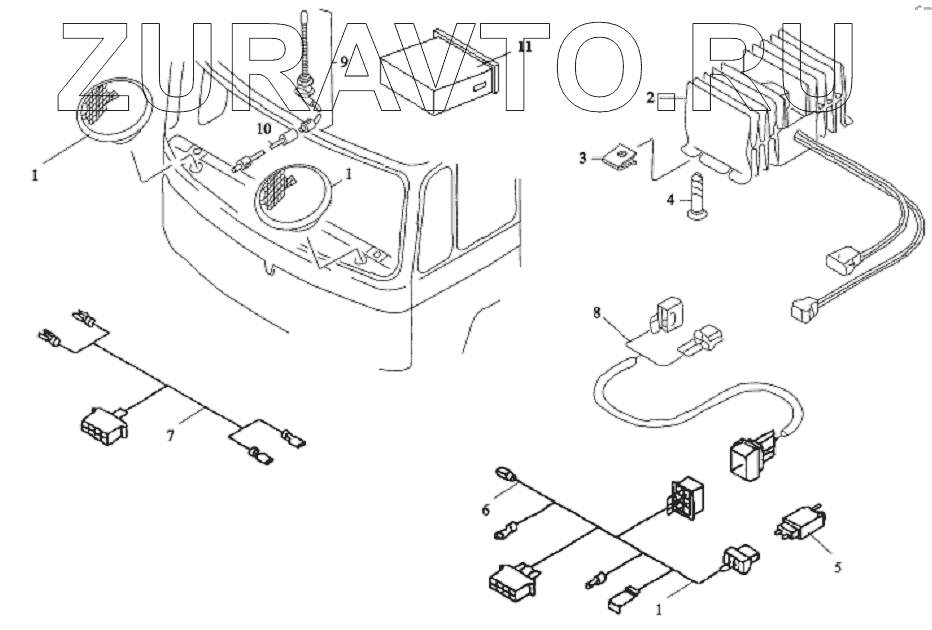 ZURAVTO.RU

9
11
2
1
10
1
3
4
8
7
6
5
1