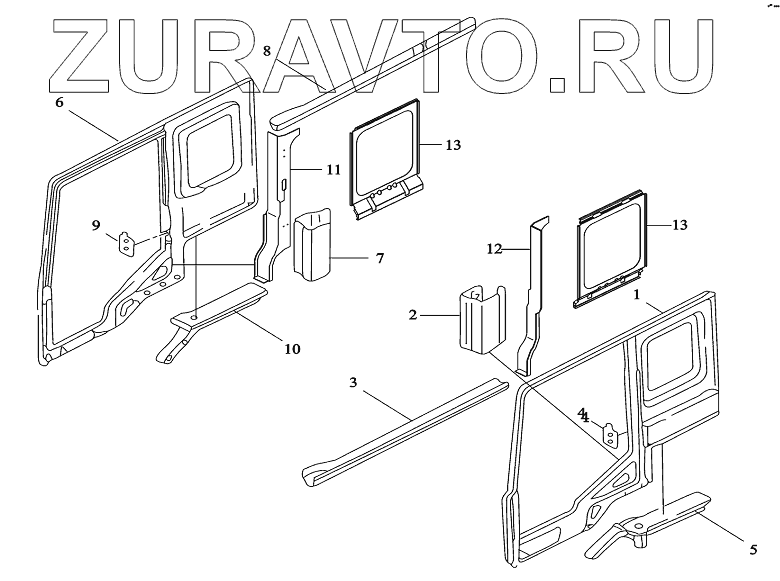 ZURAVTO.RU

8
6
13
11
9
7
12
13
1
2
10
3
4
5