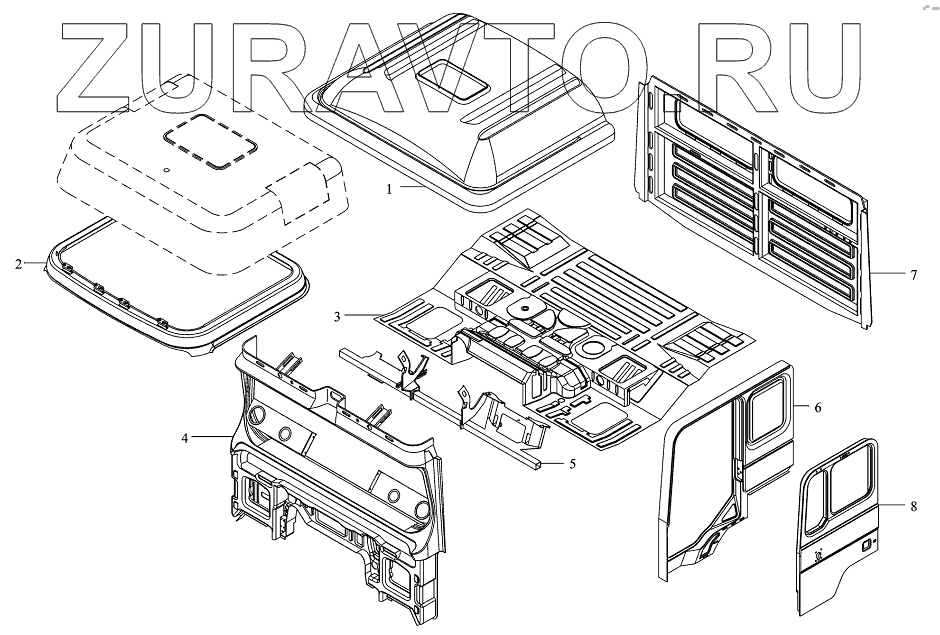 ZURAVTO.RU

1
2
3
4
5
6
7
8