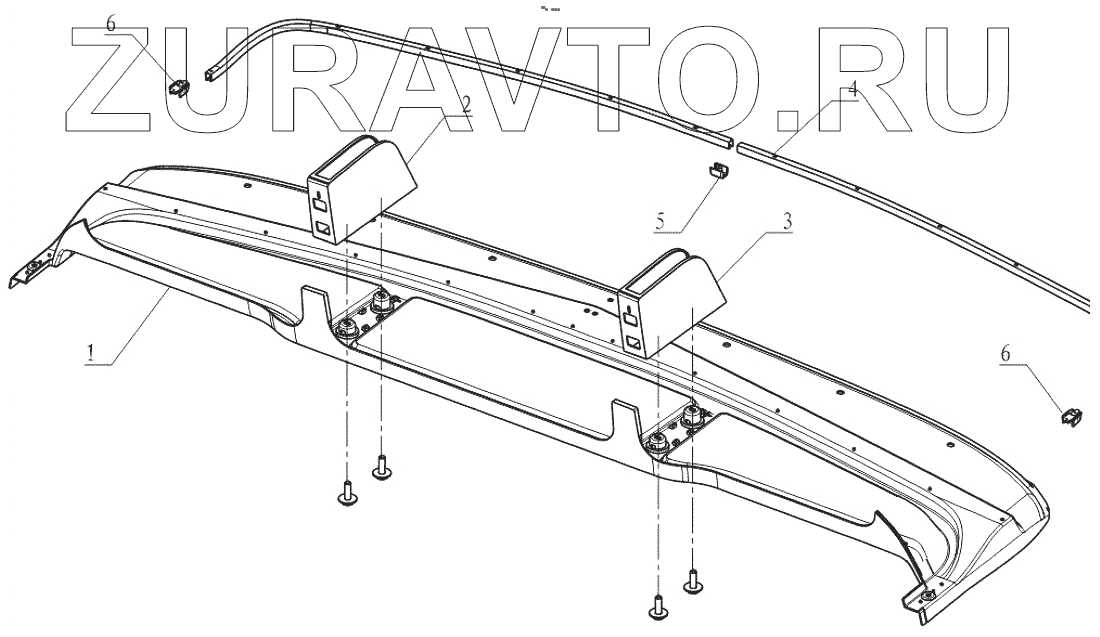 ZURAVTO.RU

6
2
4
5
3
1
6