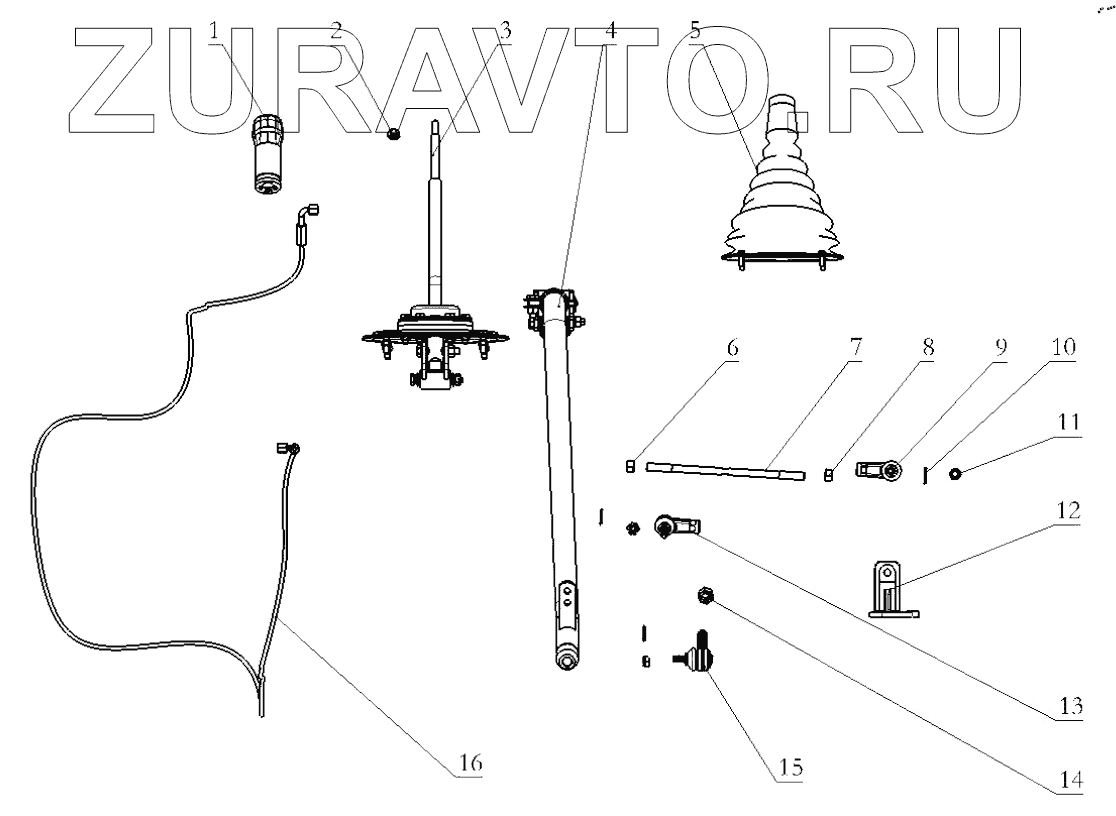 ZURAVTO.RU

1
2
3
4
5
6
7
8
9
10
11
12
13
14
15
16