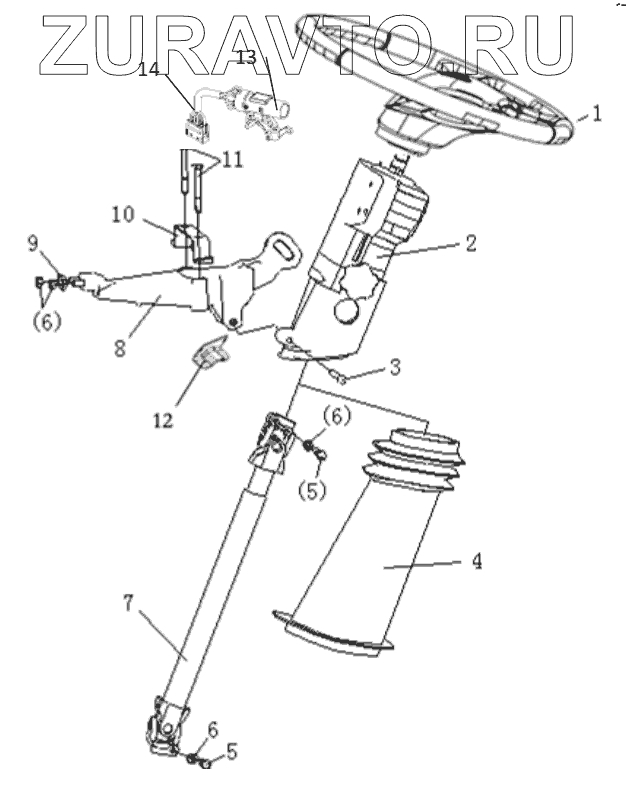 ZURAVTO.RU

14
13
1
11
10
2
9
(6)
8
3
12
(6)
(5)
4
7
6
5