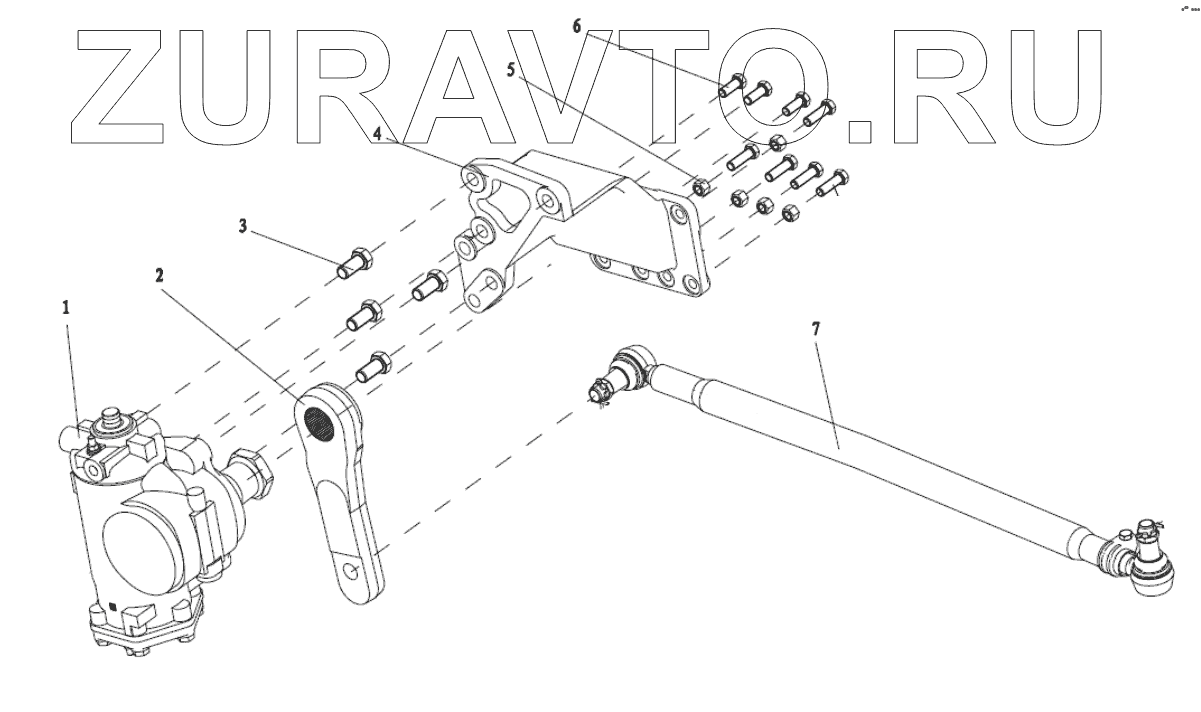 ZURAVTO.RU

6
5
4
3
2
1
7