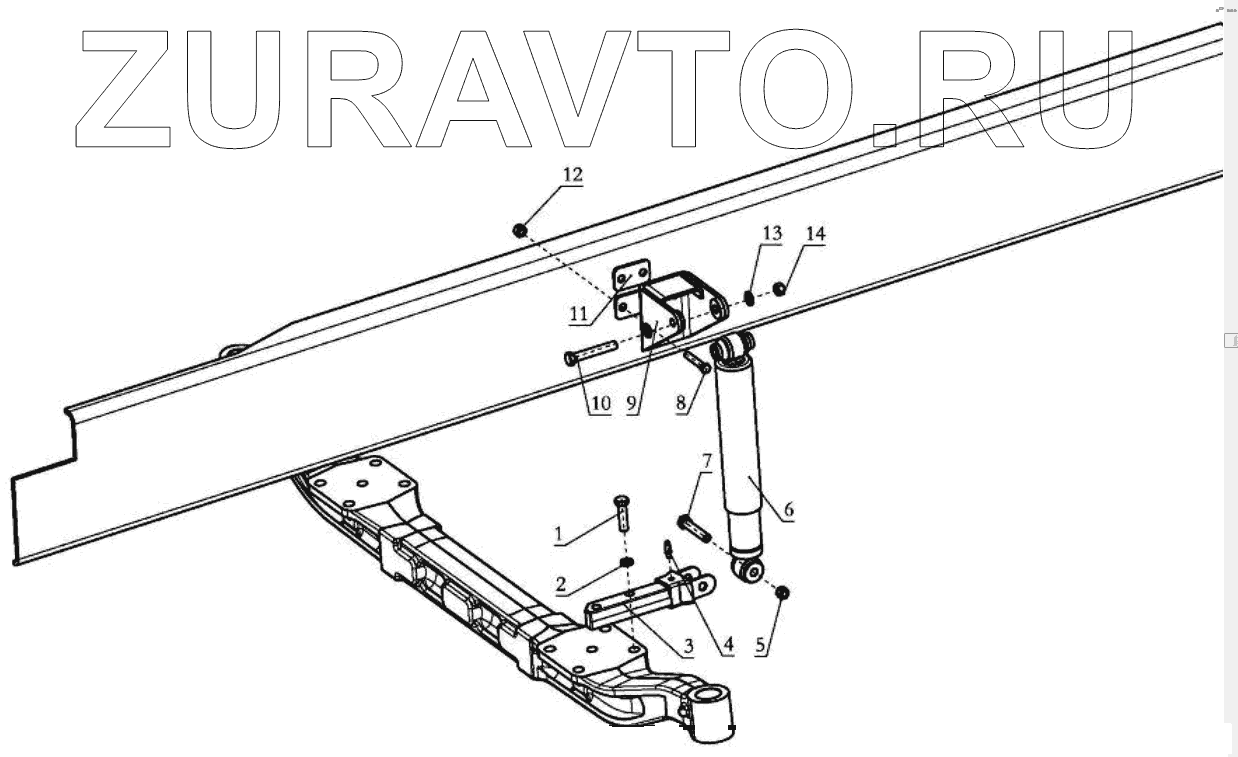 ZURAVTO.RU

12
13
14
11
10
9
8
7
6
1
2
3
4
5