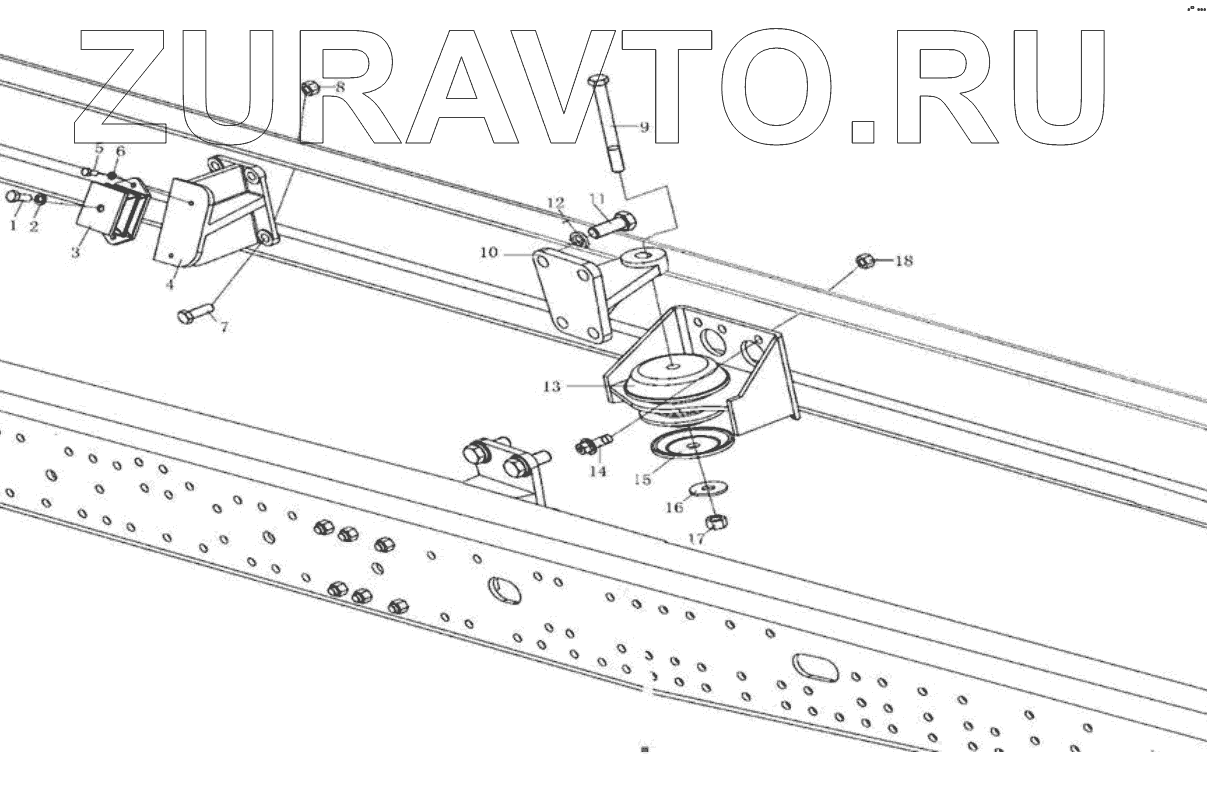 ZURAVTO.RU

8
9
5
6
1
2
3
4
7
12
11
10
18
13
14
15
16
17