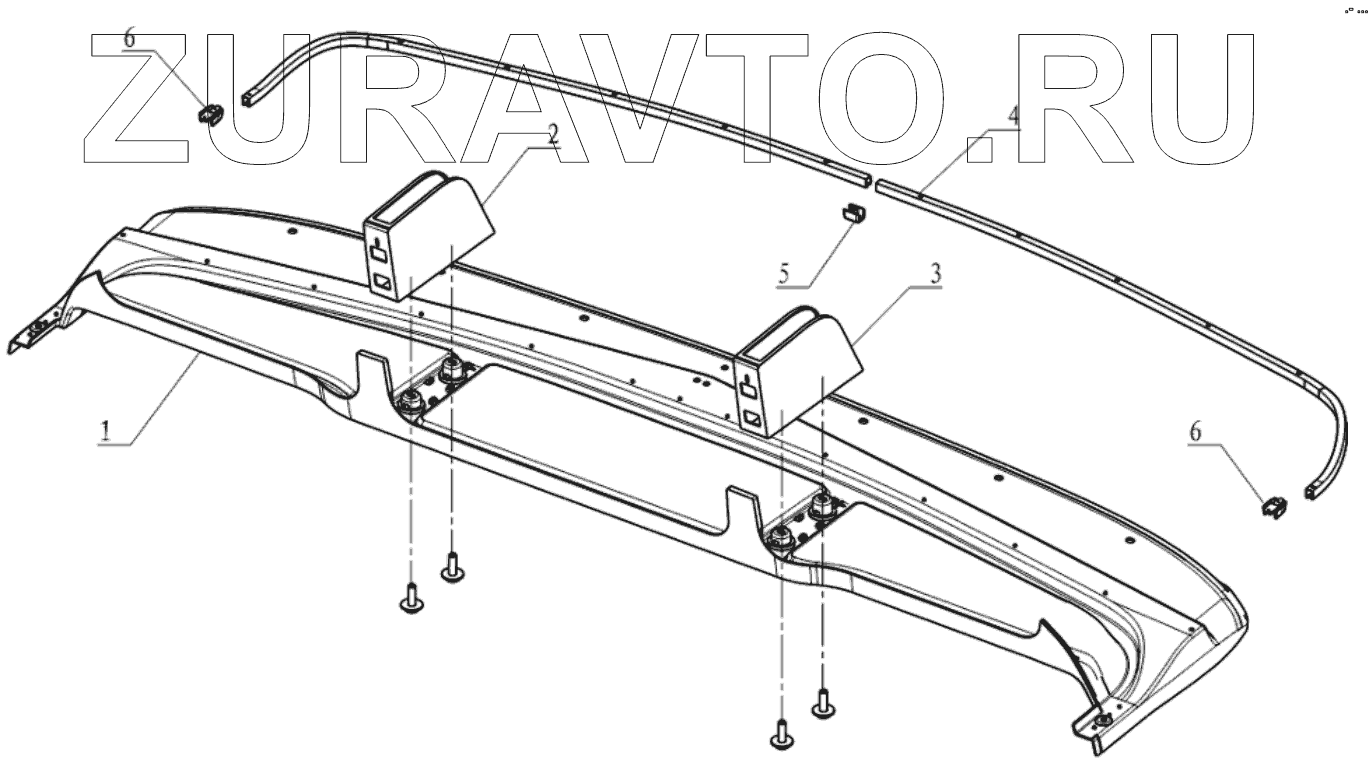 ZURAVTO.RU

6
2
4
5
3
1
6