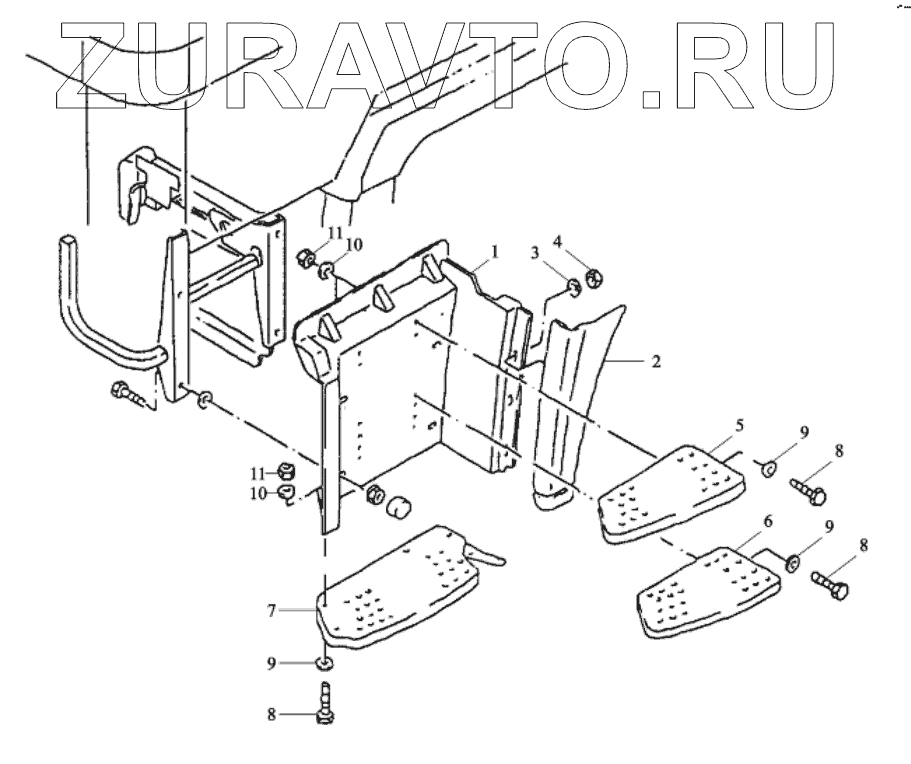 ZURAVTO.RU

11
10
1
3
4
2
5
9
8
11
10
6
9
8
7
9
8