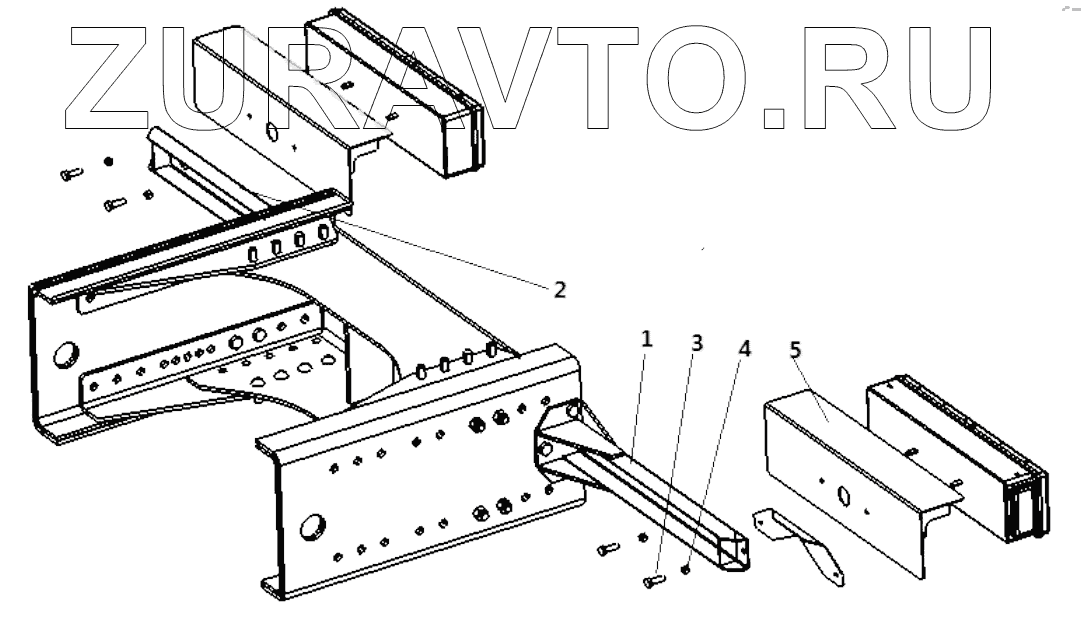 ZURAVTO.RU

2

1

3

4

5