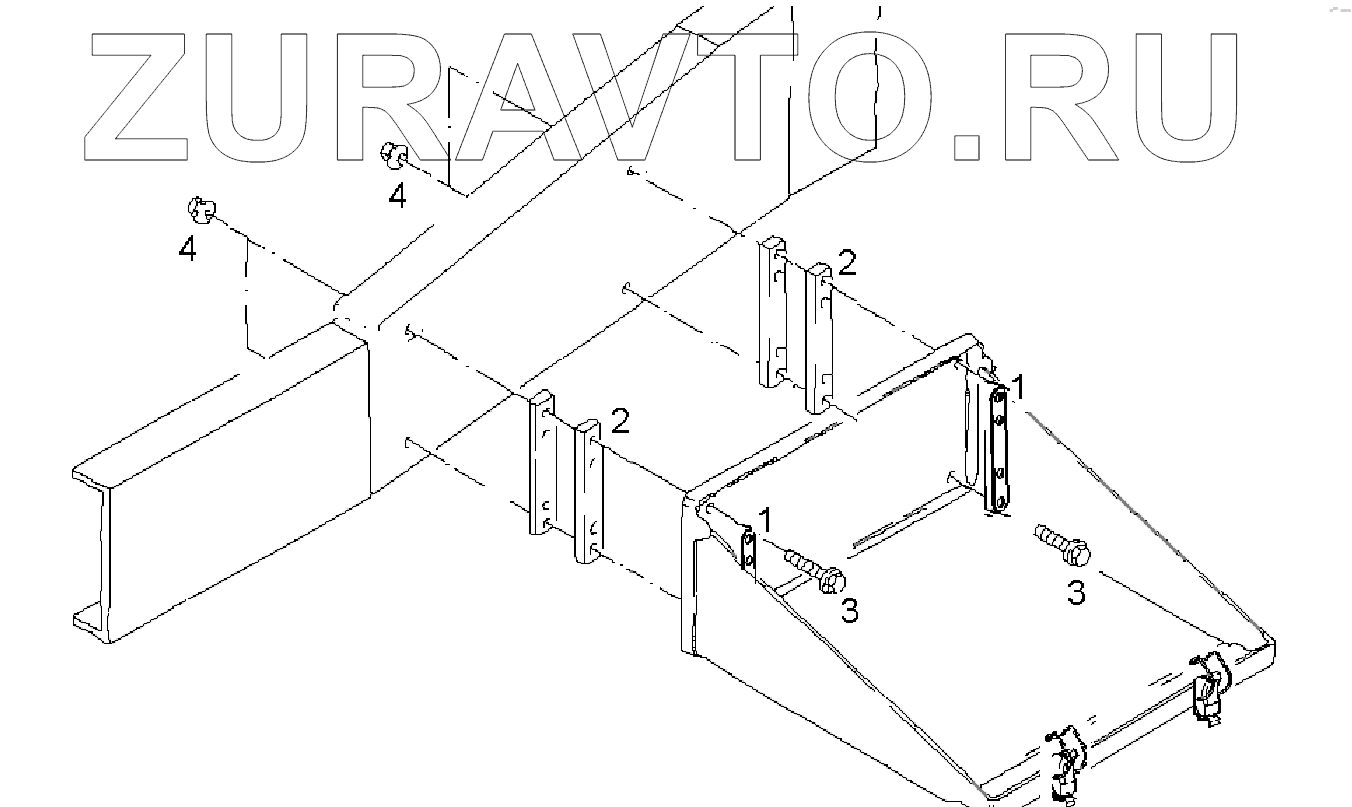 ZURAVTO.RU

4

4

2

2

1

1

3

3