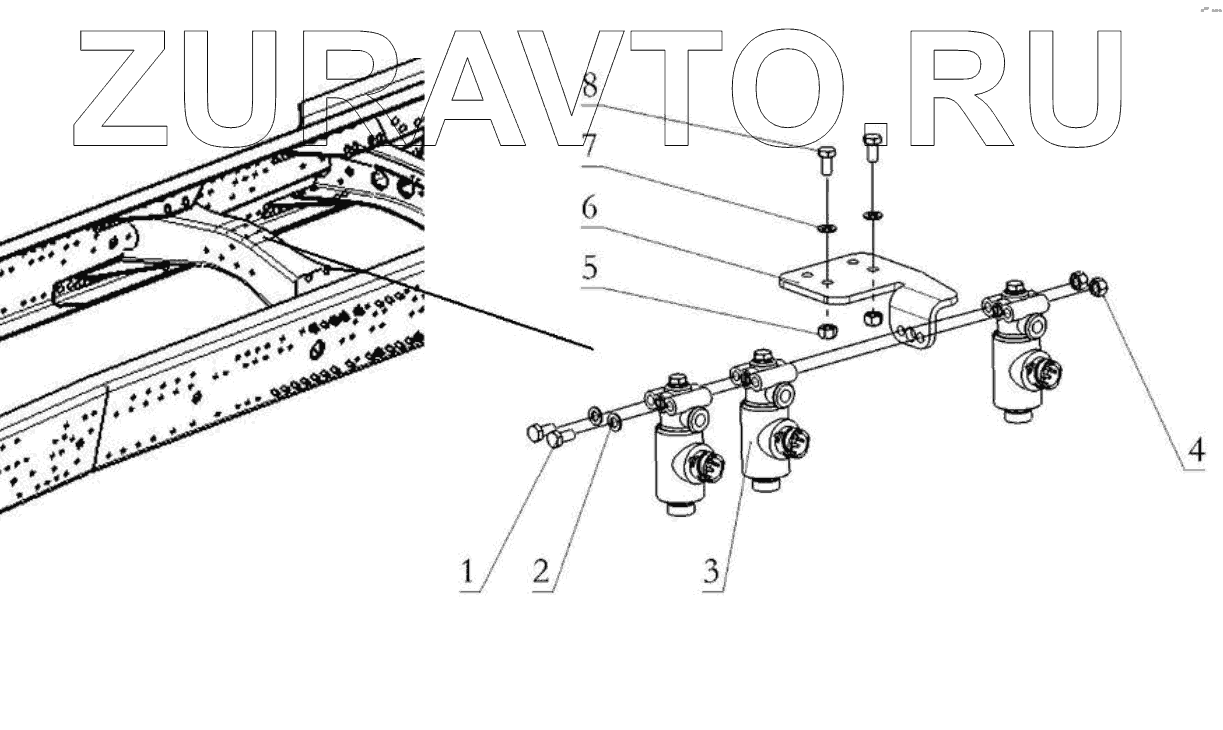 ZURAVTO.RU

8
7
6
5
4
1
2
3