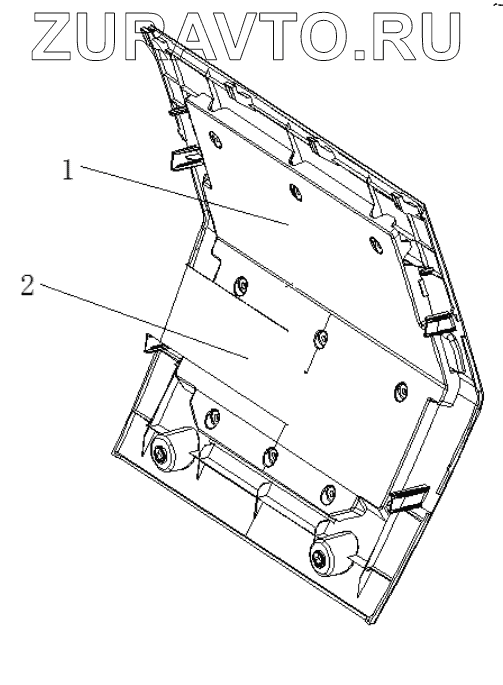 ZURAVTO.RU

1

2