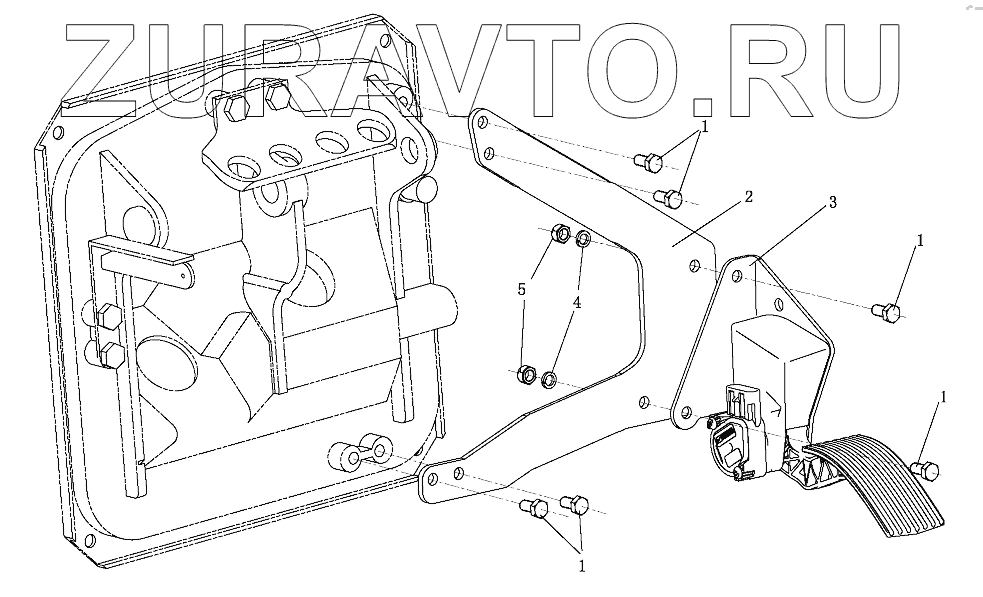 ZURAVTO.RU

1
2
3
1
5
4
1
1