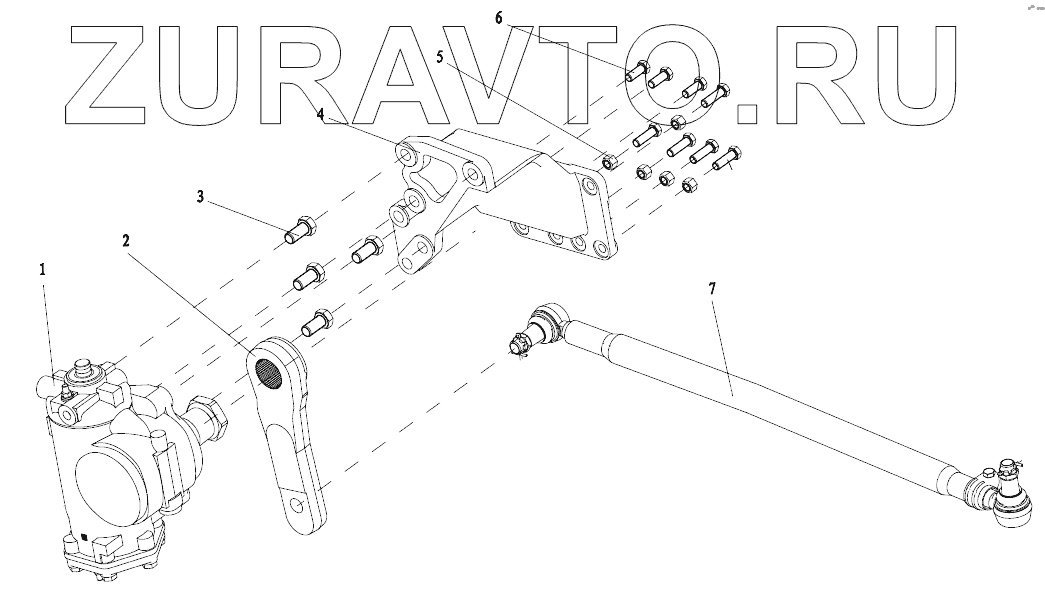 ZURAVTO.RU

6
5
4
3
2
1
7