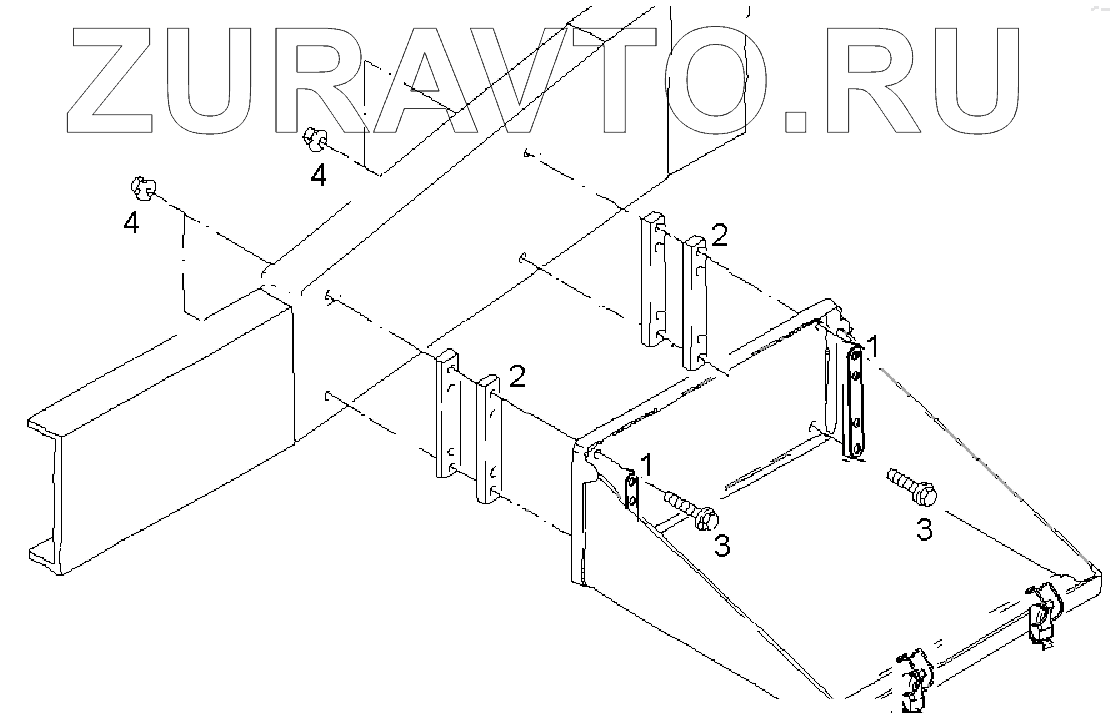 ZURAVTO.RU
4
4
2
2
1
1
3
3