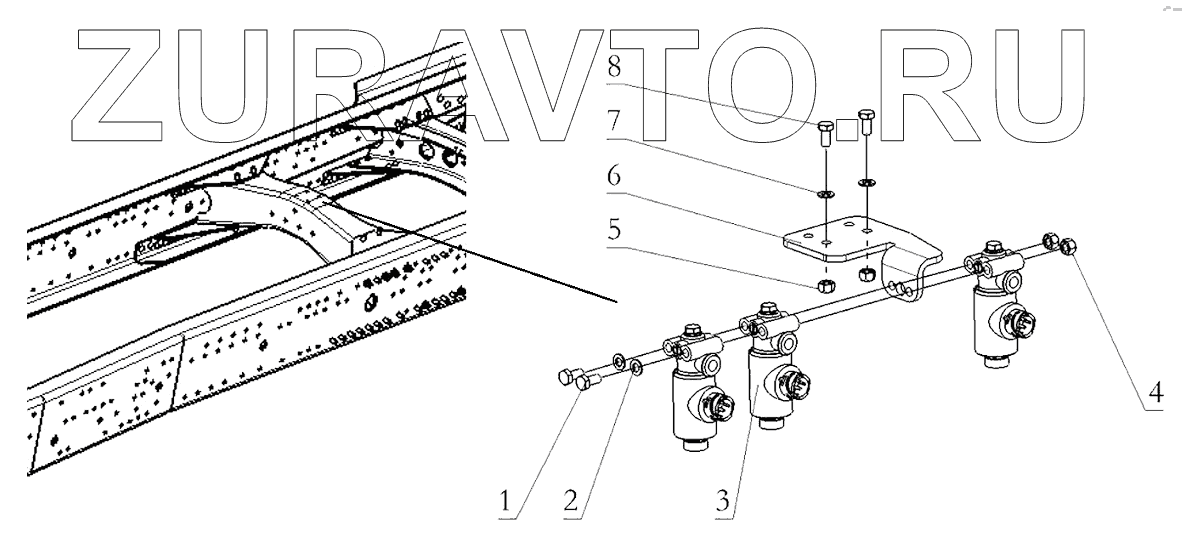 ZURAVTO.RU

8
7
6
5
4
1
2
3