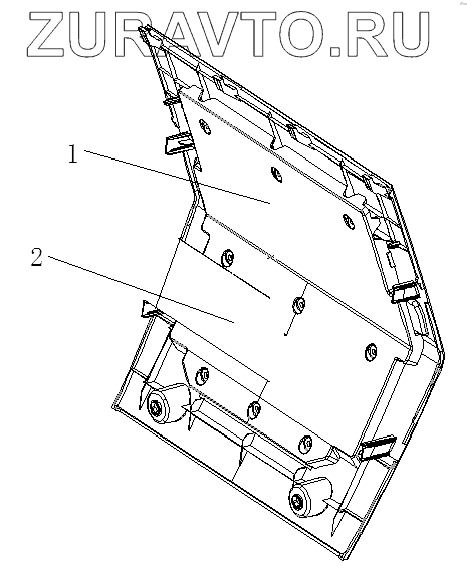 ZURAVTO.RU

1

2