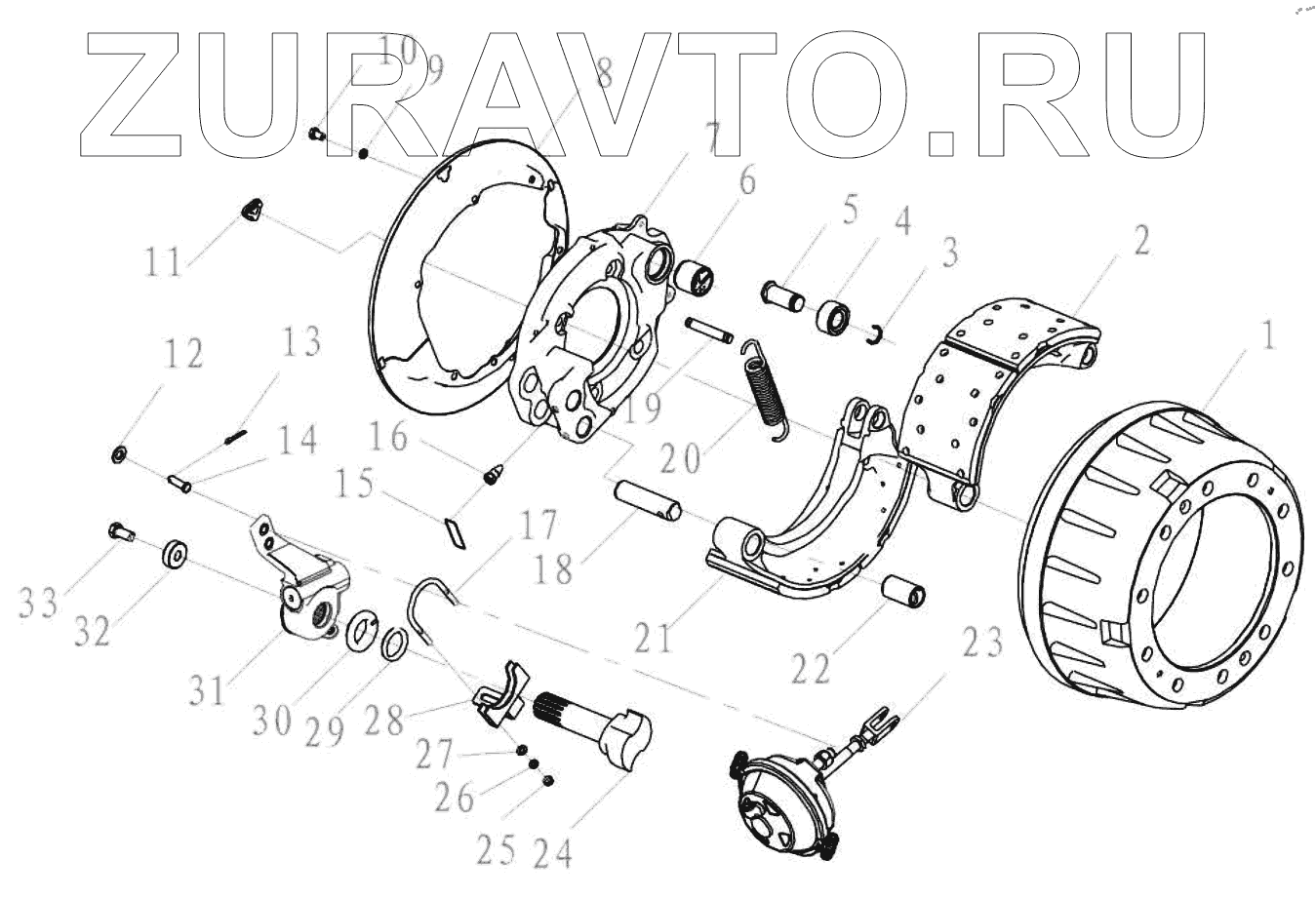 ZURAVTO.RU

10
9
8
7
6
5
4
3
2
1
11
12
13
14
16
15
19
20
17
18
21
22
23
33
32
31
30
29
28
27
26
25
24