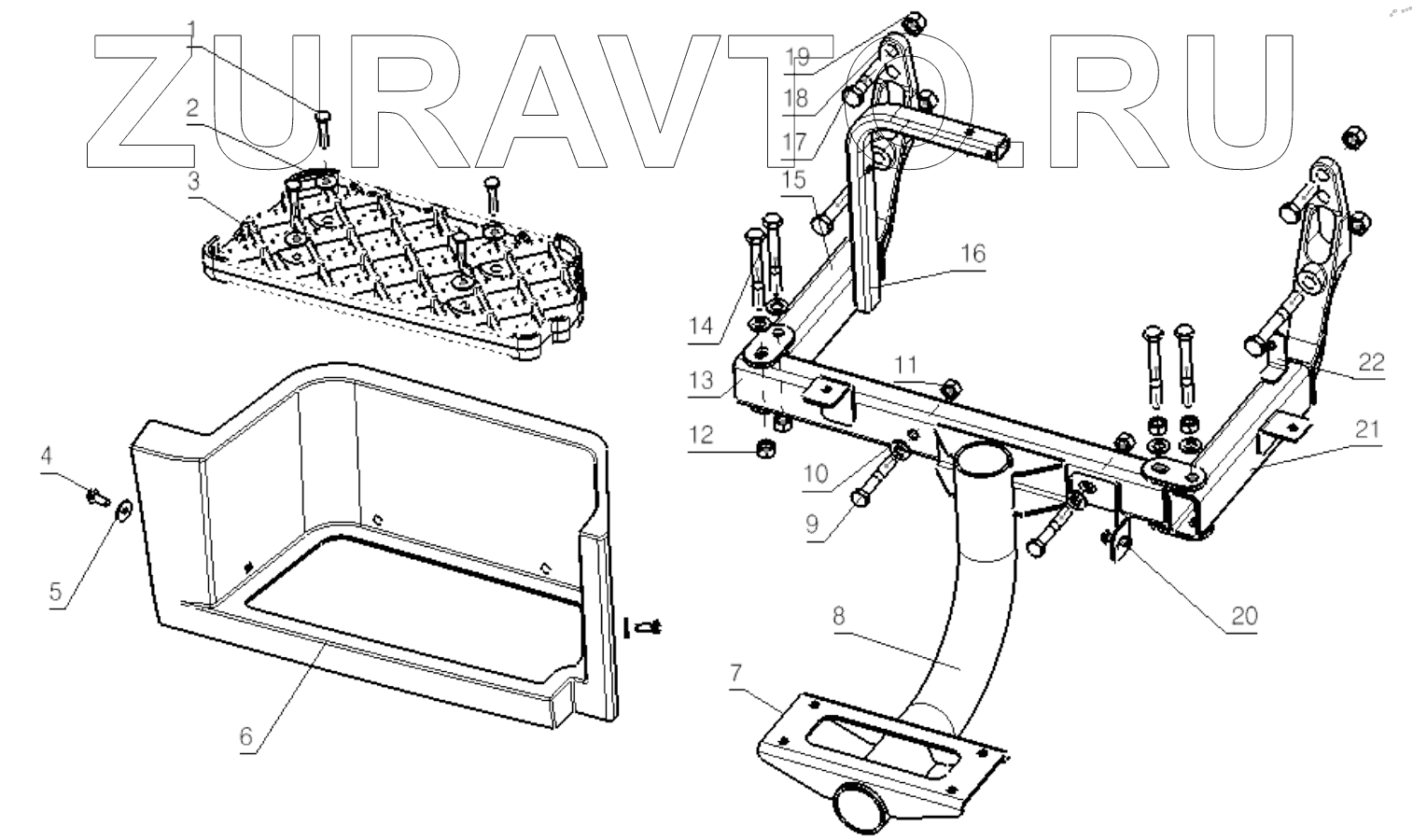 ZURAVTO.RU

1
2
3
4
5
6
7
8
9
10
11
12
13
14
15
16
17
18
19
20
21
22