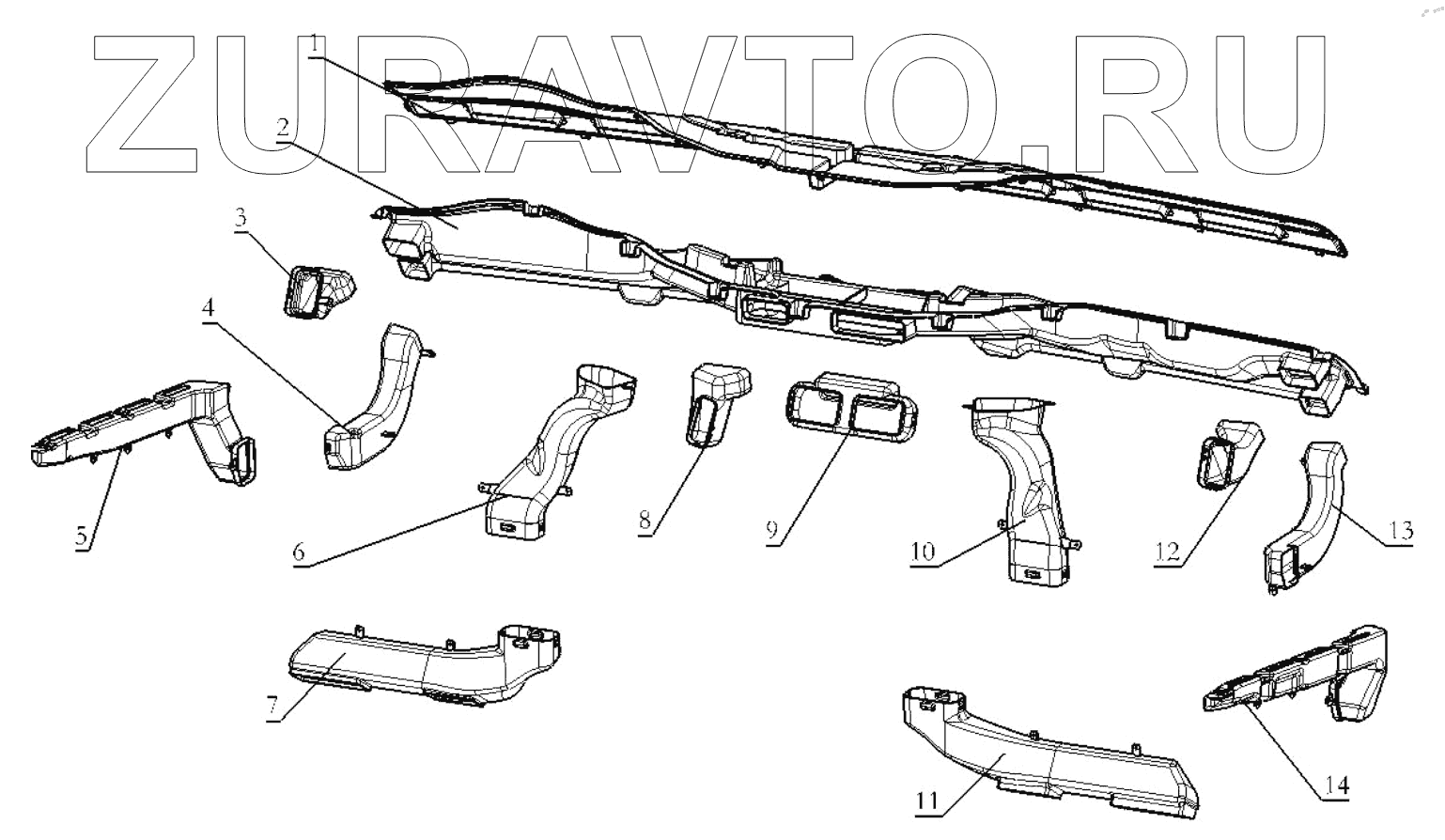 ZURAVTO.RU

1
2
3
4
5
6
8
9
10
12
13
7
11
14