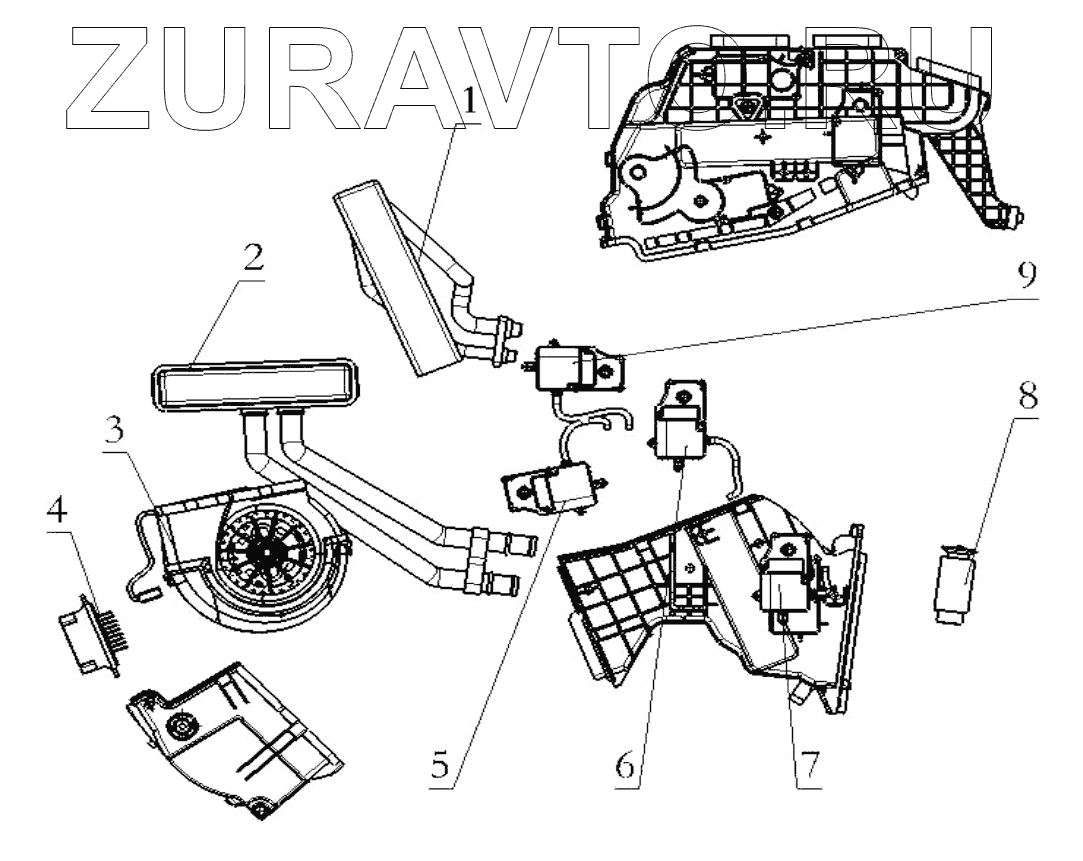 ZURAVTO.RU

1

2

9

3

8

4

5

6

7