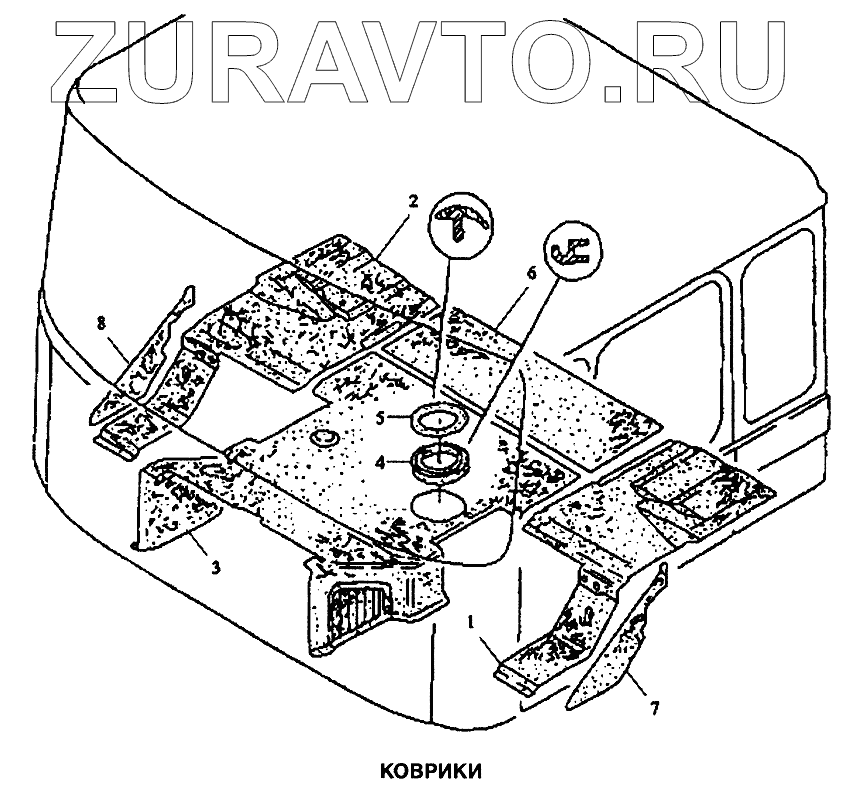 ZURAVTO.RU

2
6
8
5
4
3
1
7

КОВРИКИ