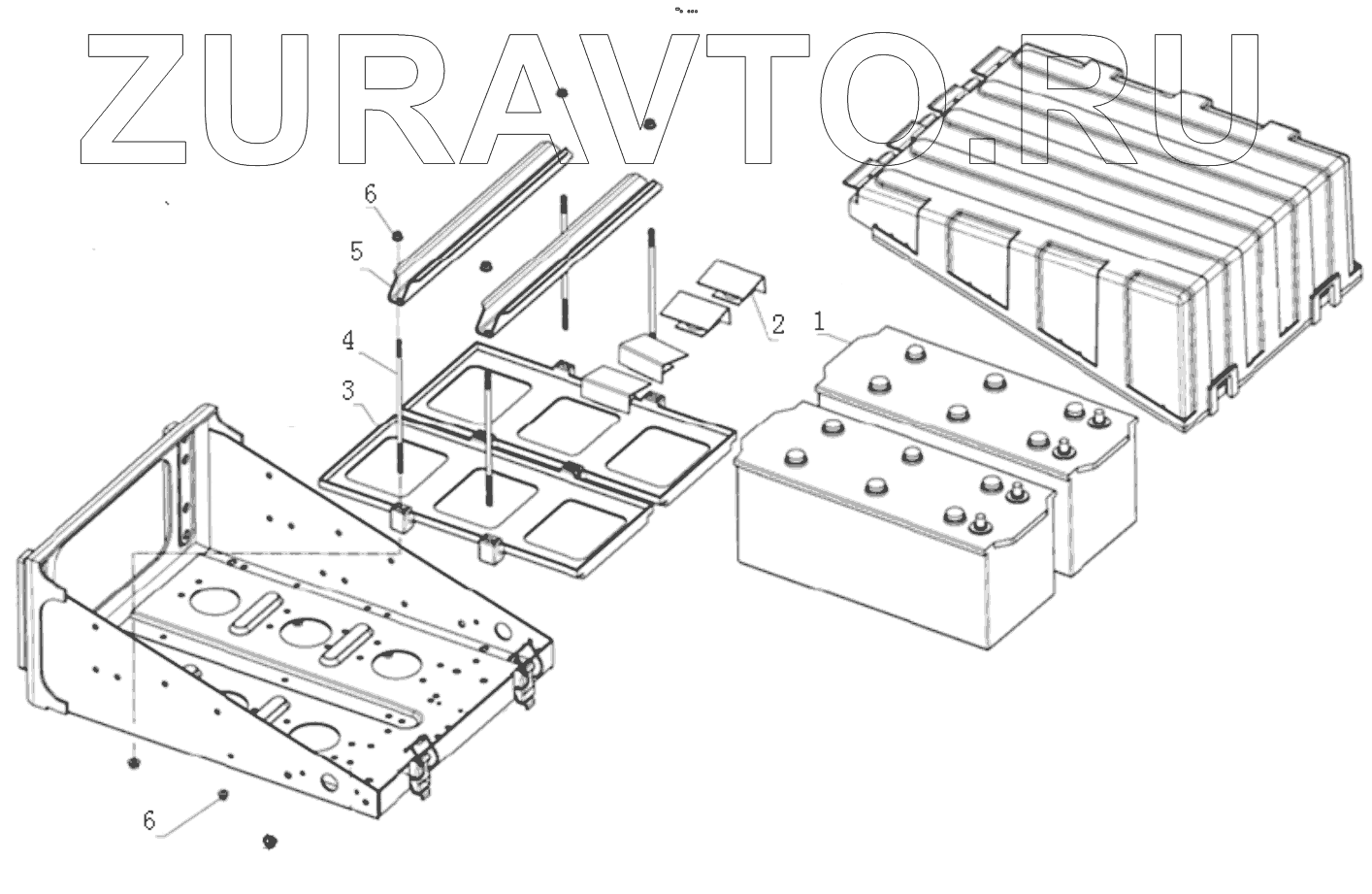 ZURAVTO.RU

6
5
4
3
2
1
6