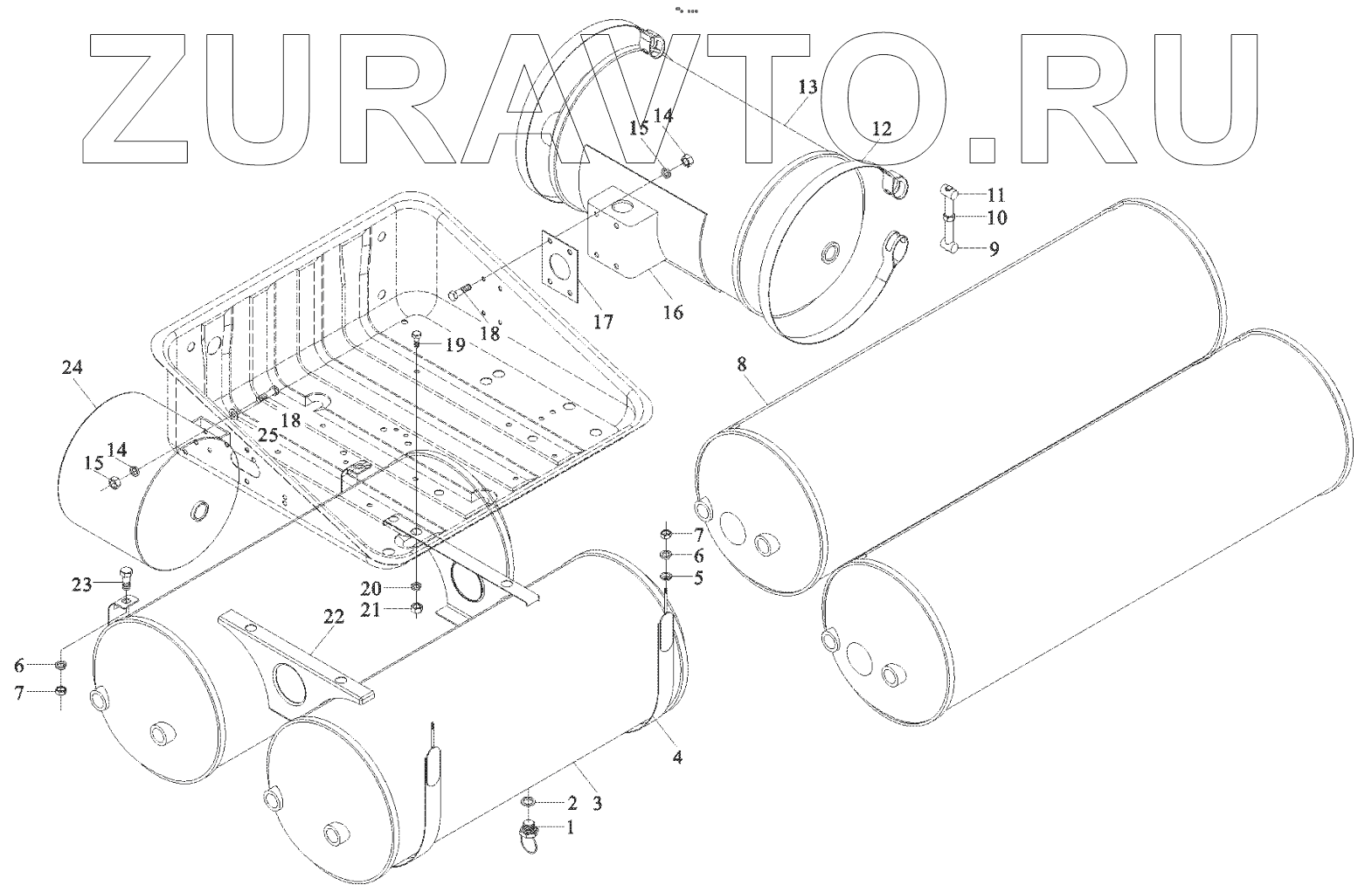 ZURAVTO.RU

13
14
15
12
11
10
9
17
16
18
19
8
24
18
25
14
15
7
6
5
23
20
21
22
6
7
4
3
2
1