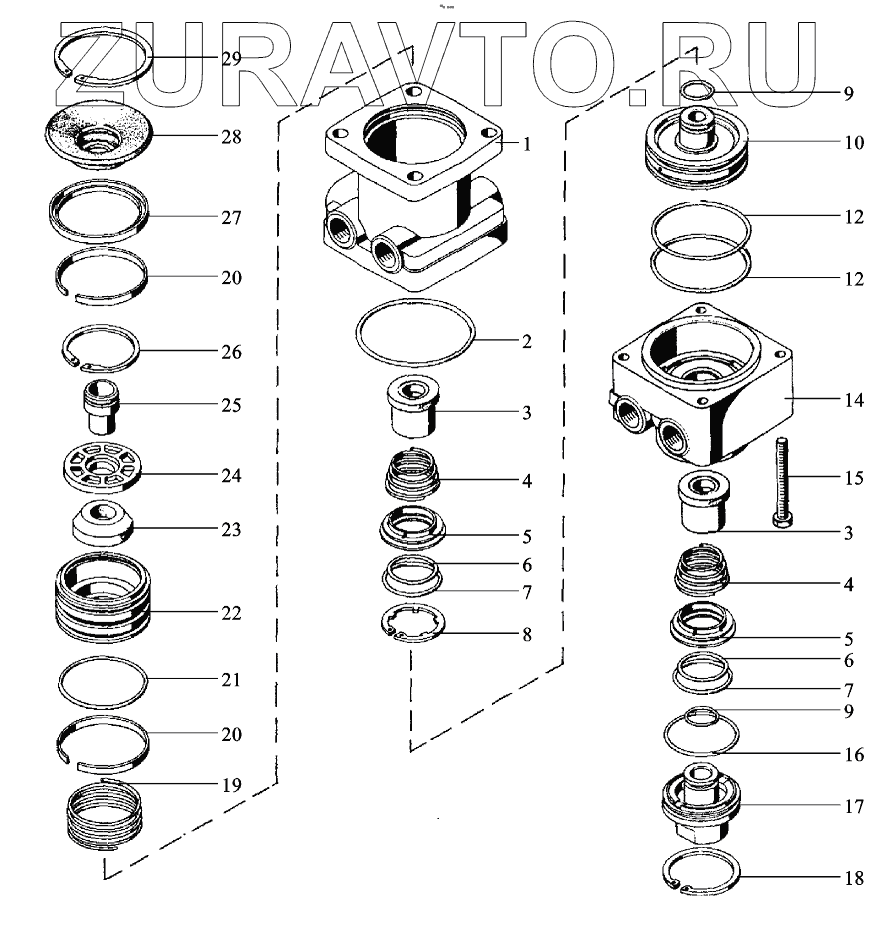 ZURAVTO.RU

29
28
27
20
26
25
24
23
22
21
20
19

1
2
3
4
5
6
7
8

9
10
12
12
14
15
3
4
5
6
7
9
16
17
18