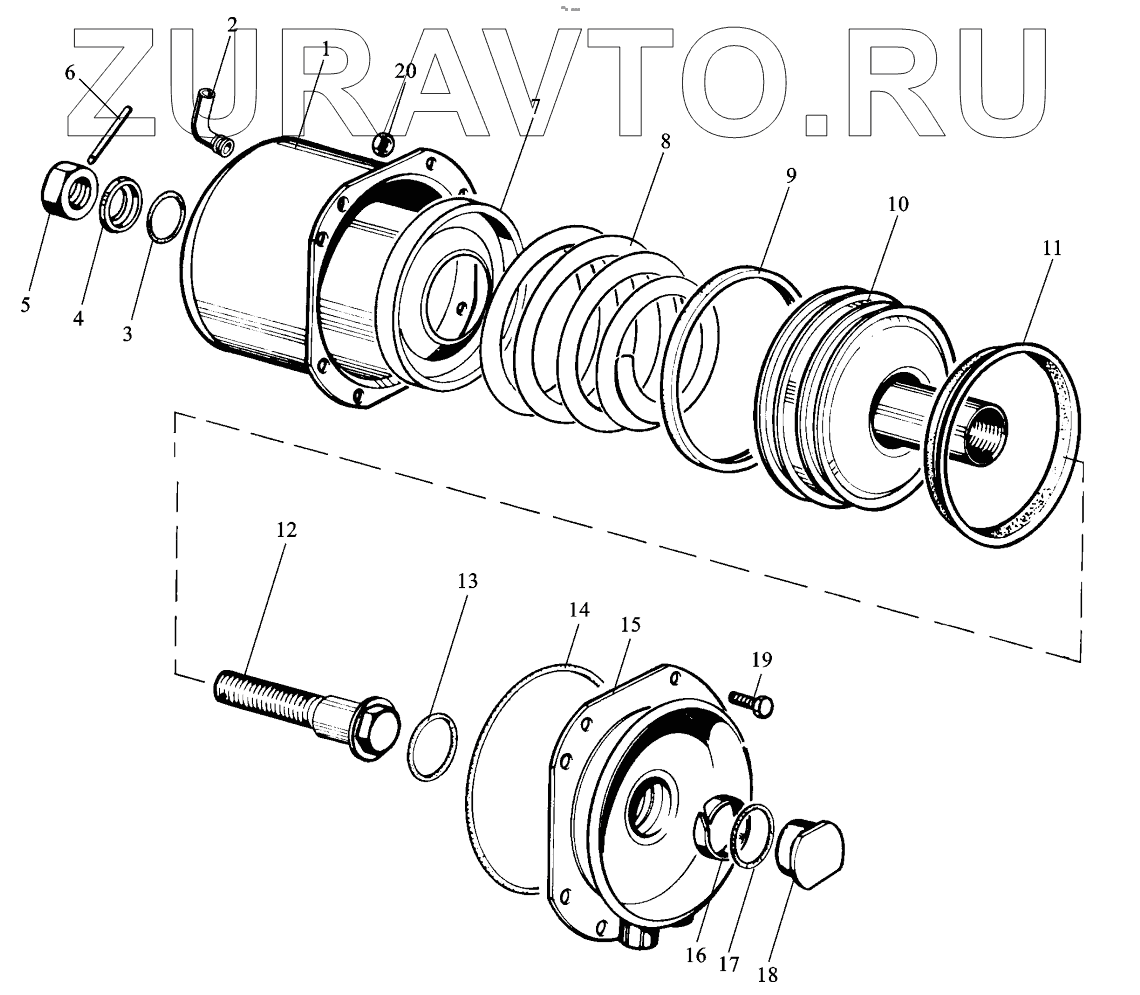 ZURAVTO.RU

2
1
20
6
7
8
9
10
11
5
4
3
12
13
14
15
19
16
17
18