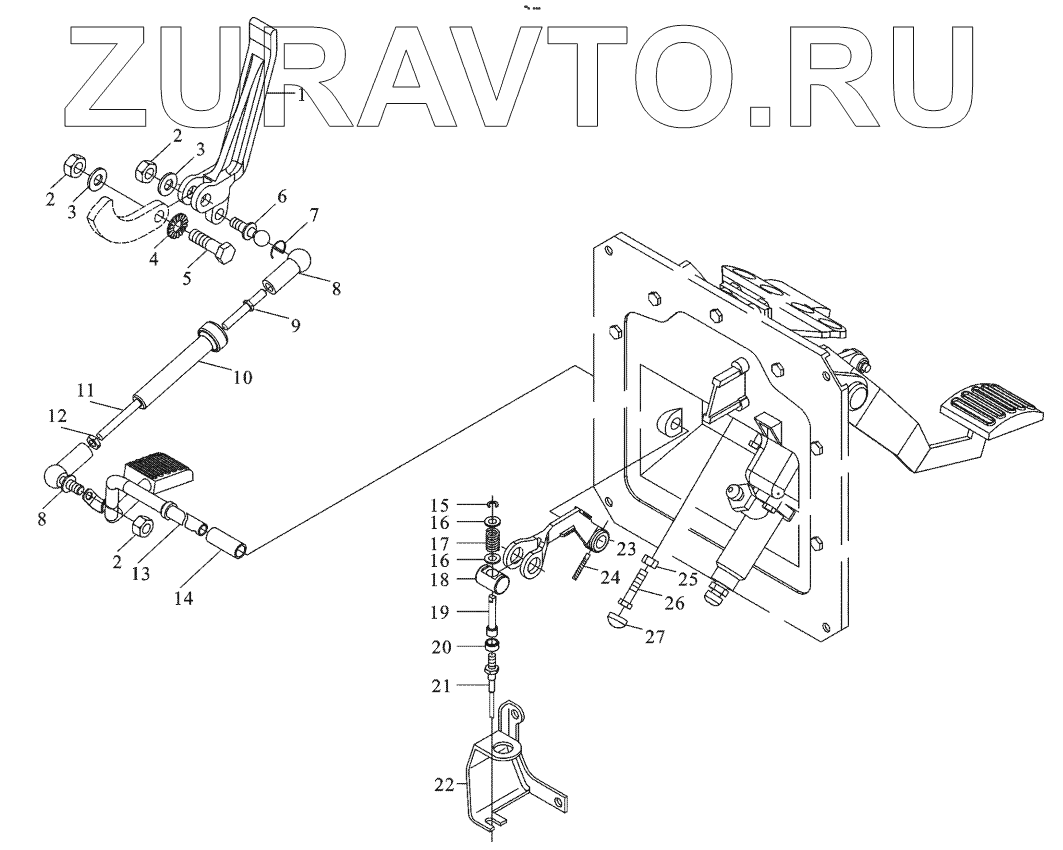 ZURAVTO.RU

1
2
3
2
3
6
7
4
5
8
9
10
11
12
8
2
13
14
15
16
17
16
18
19
20
21
22
23
24
25
26
27