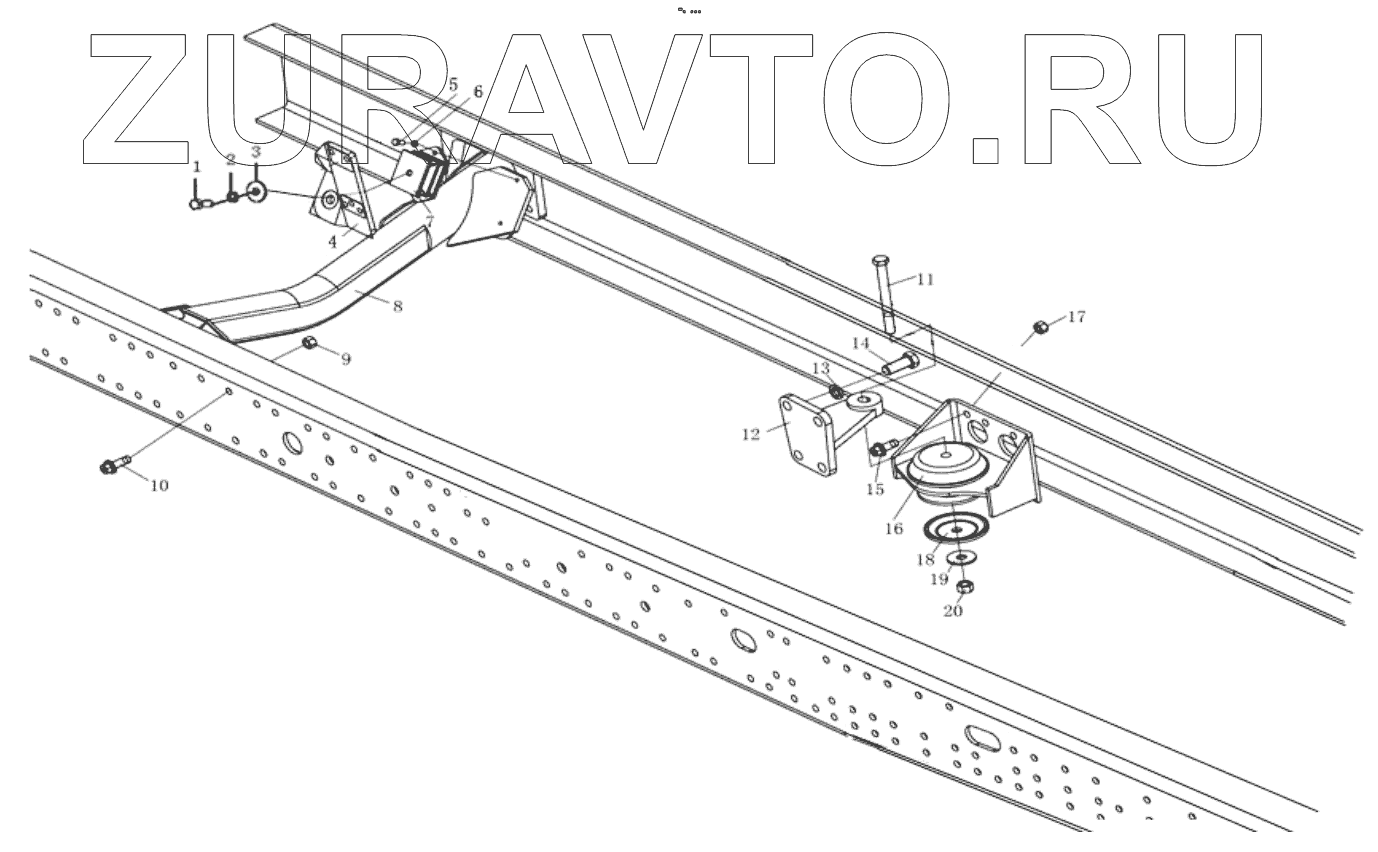 ZURAVTO.RU

1
2
3
4
5
6
7
8
9
10
11
12
13
14
15
16
17
18
19
20