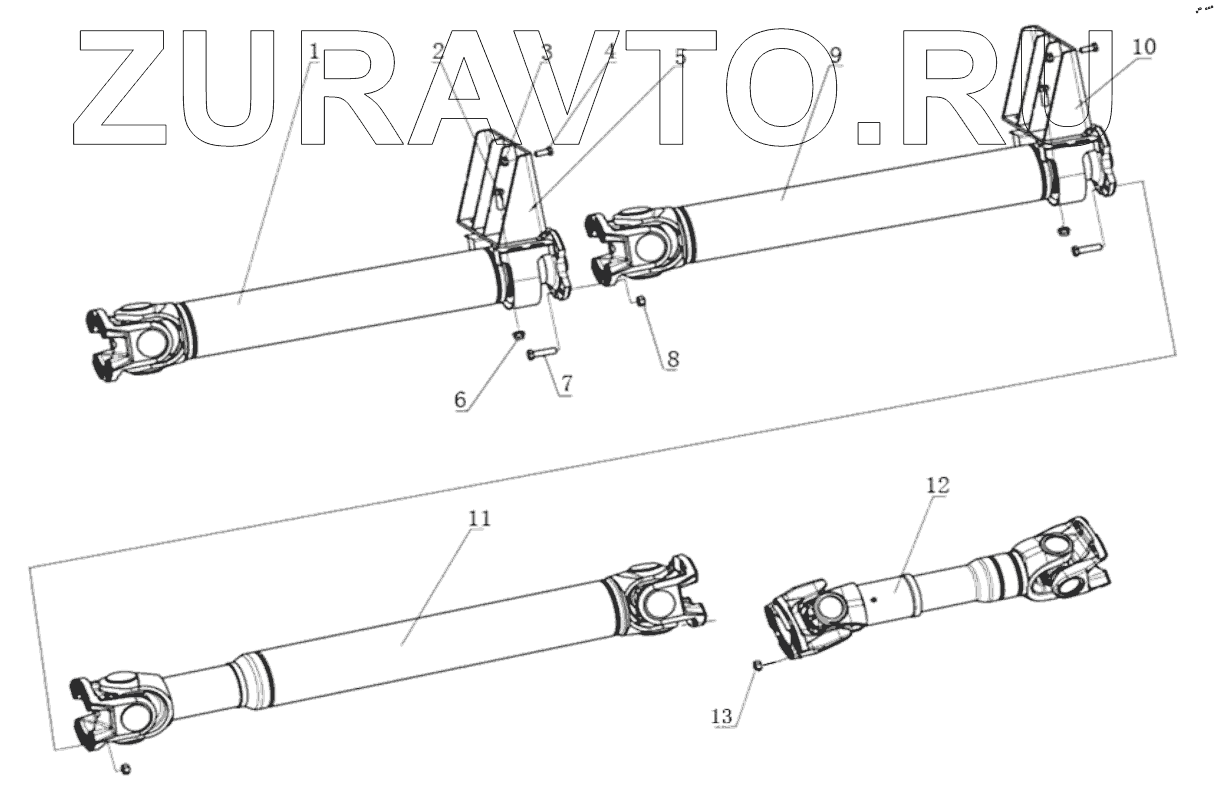 ZURAVTO.RU

1
2
3
4
5
9
10
6
7
8
11
12
13