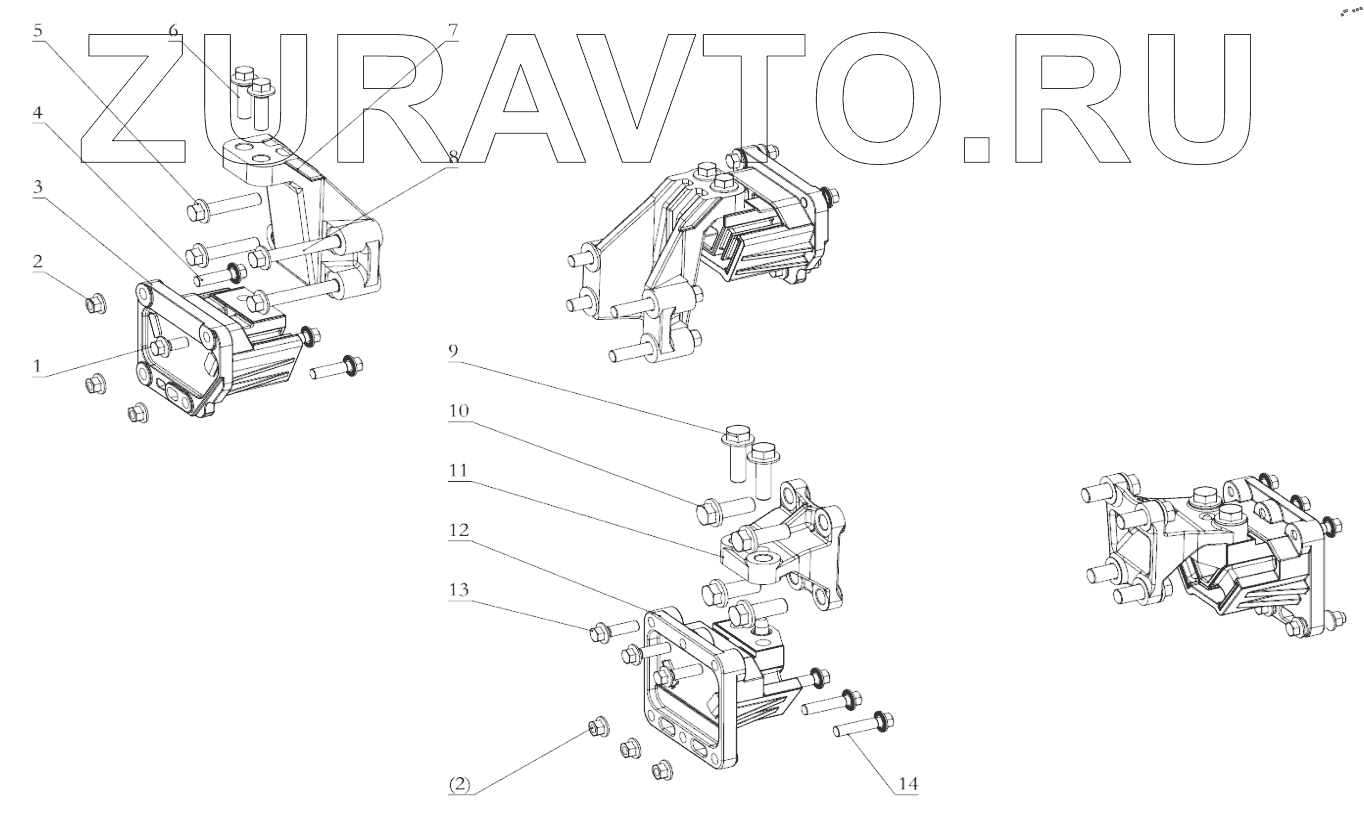 ZURAVTO.RU

5
6
7
4
8
3
2
1
9
10
11
12
13
(2)
14