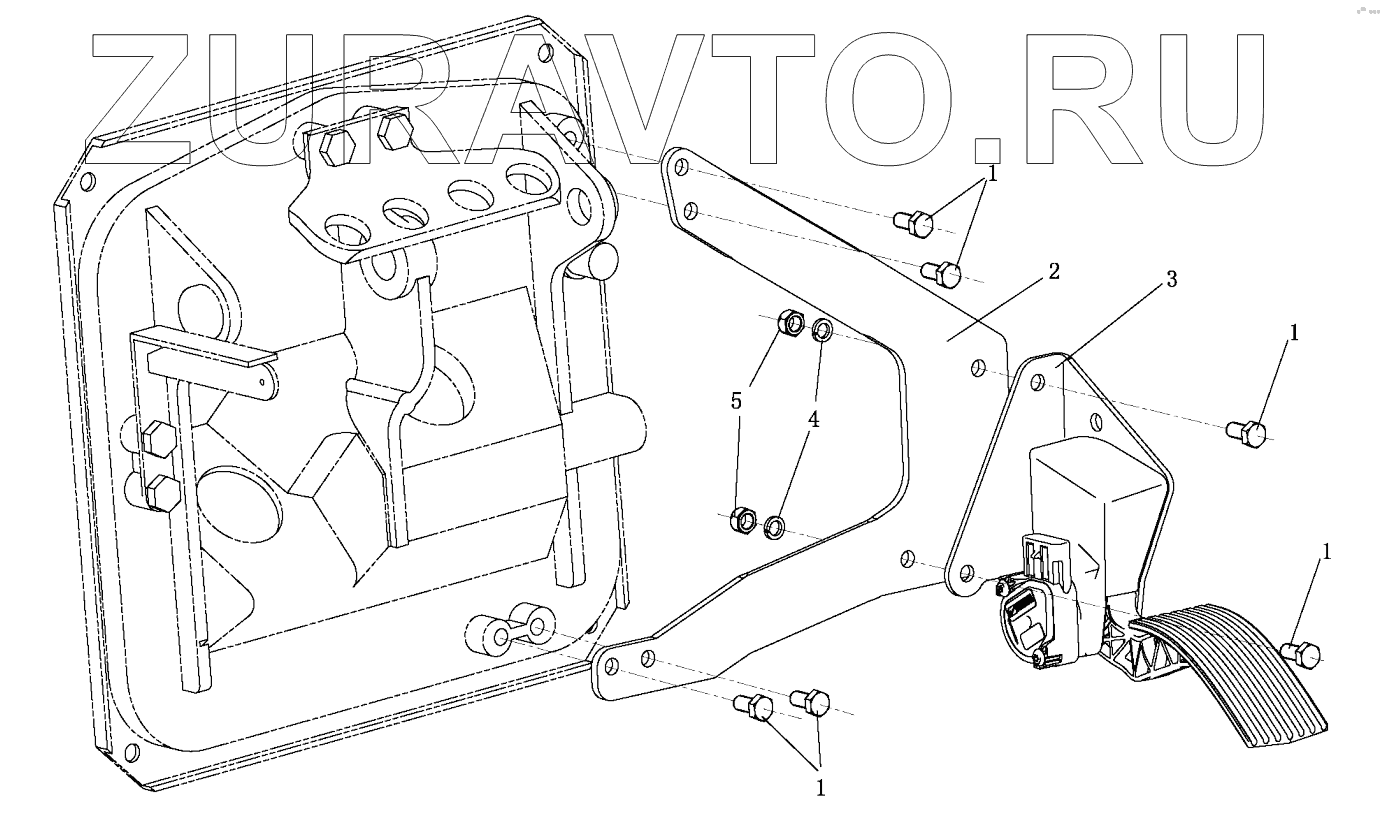 ZURAVTO.RU

1
2
3
1
5
4
1
1